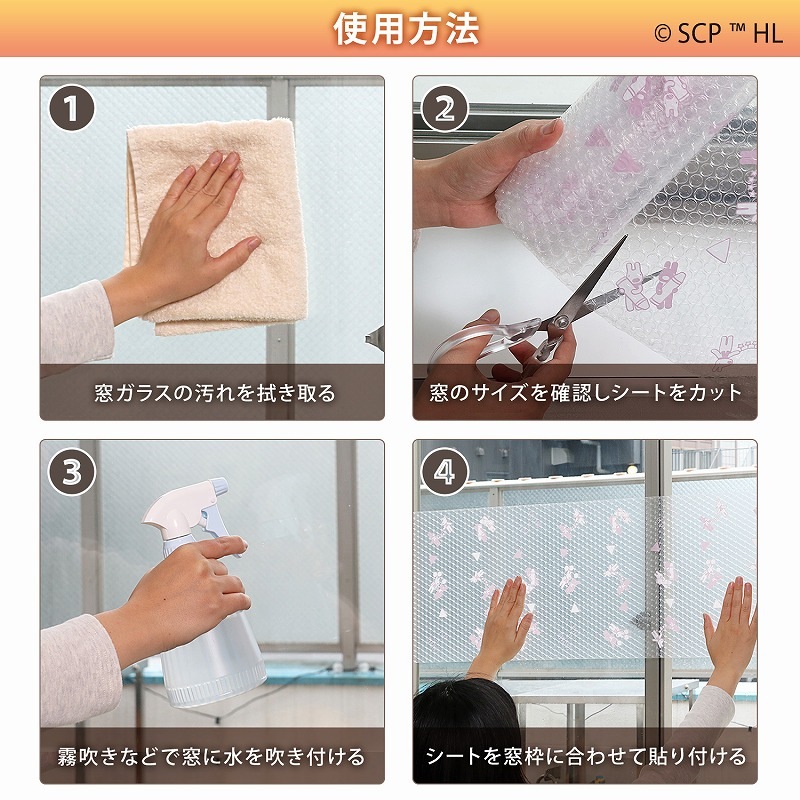 使用方法

© SCP ™ HL

1
窓ガラスの汚れを拭き取る

2
窓のサイズを確認しシートをカット

3
霧吹きなどで窓に水を吹き付ける

4
シートを窓枠に合わせて貼り付ける