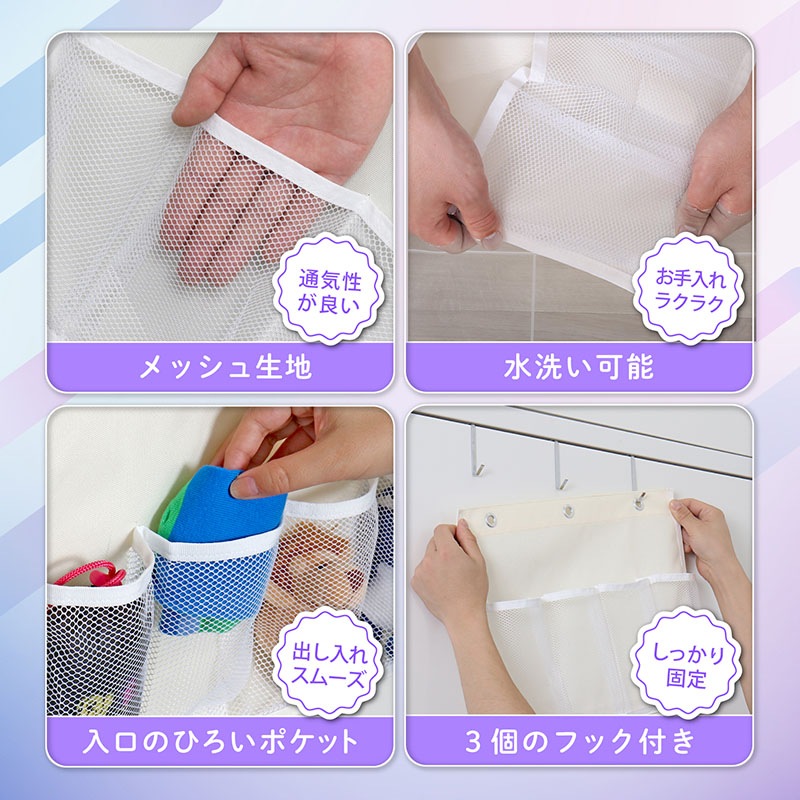 通気性が良い

メッシュ生地

お手入れラクラク

水洗い可能

出し入れスムーズ

入口のひろいポケット

しっかり固定

3個のフック付き