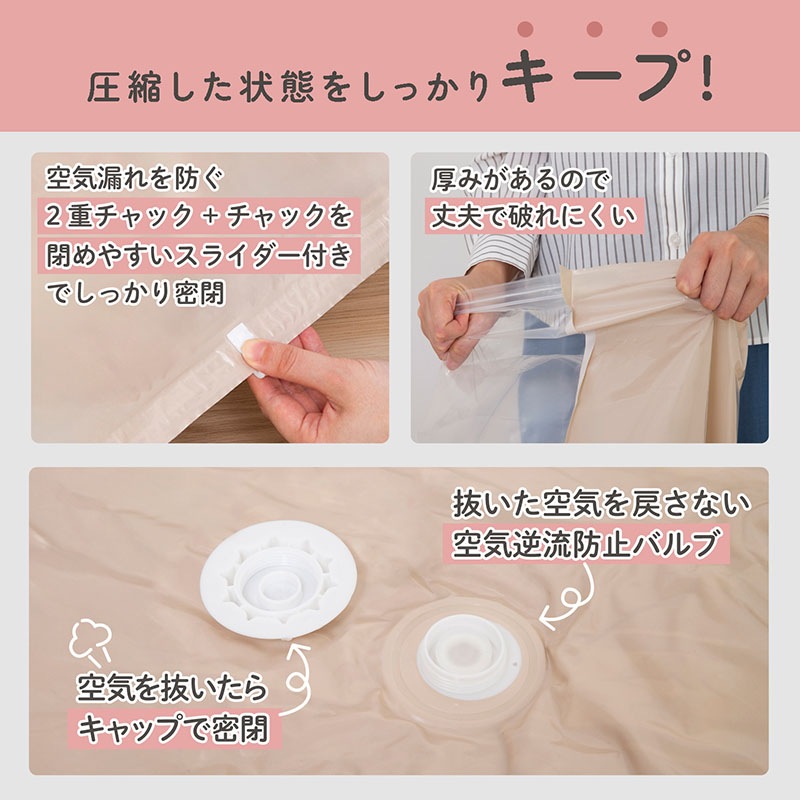 圧縮した状態をしっかりキープ!

空気漏れを防ぐ
2重チャック+チャックを
閉めやすいスライダー付き
でしっかり密閉

厚みがあるので
丈夫で破れにくい

抜いた空気を戻さない
空気逆流防止バルブ

空気を抜いたら
キャップで密閉