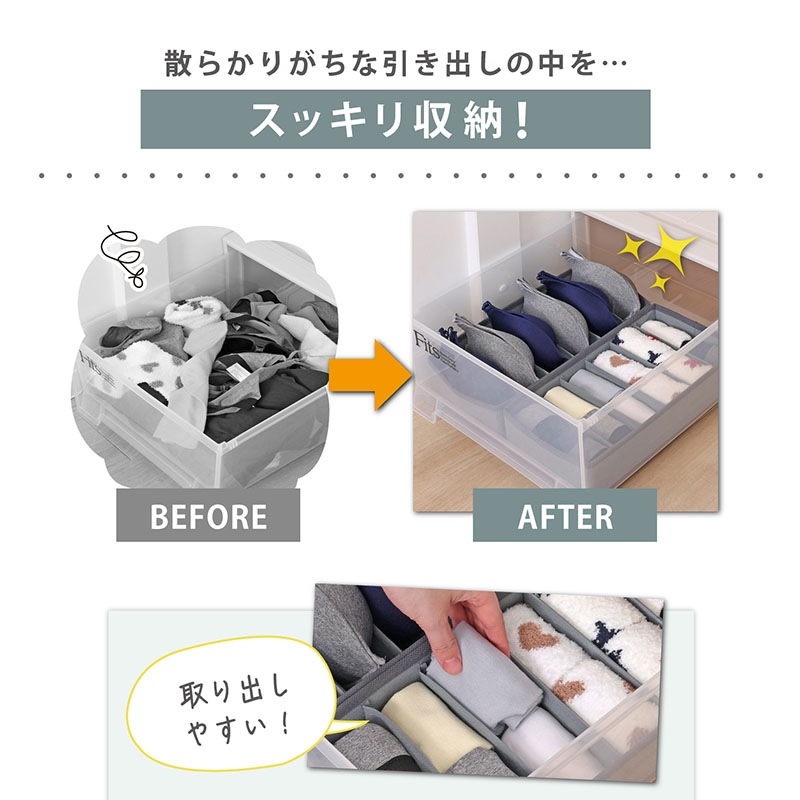 散らかりがちな引き出しの中を…

スッキリ収納！

Fits

BEFORE

Fits

AFTER

取り出しやすい！