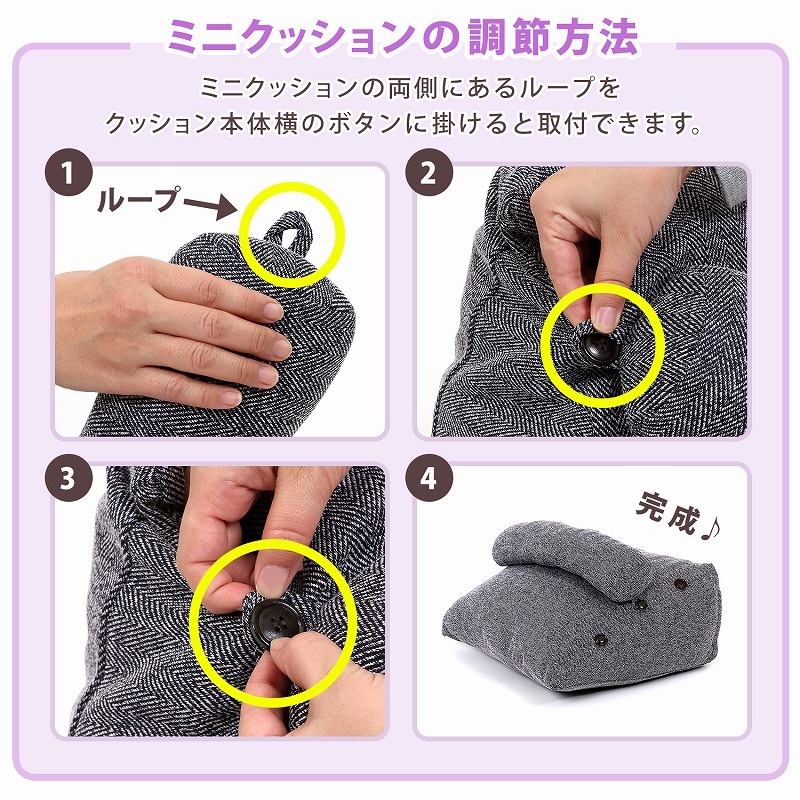 ミニクッションの調節方法

ミニクッションの両側にあるループを
クッション本体横のボタンに掛けると取付できます。

1
ループ

2

3

4
完成♪