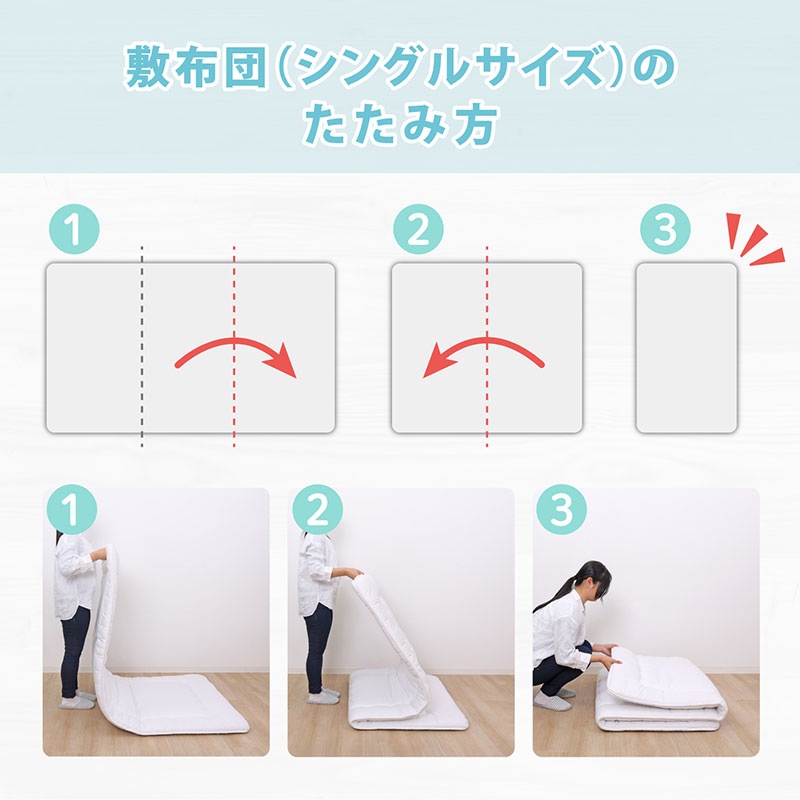 敷布団（シングルサイズ）の
たたみ方

1

2

3

1

2

3