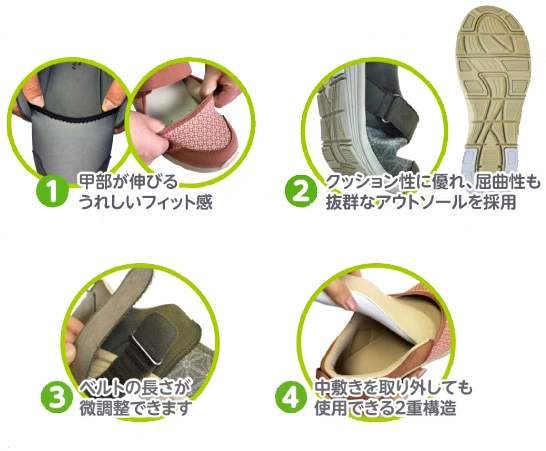 1 甲部が伸びる うれしいフィット感

2 クッション性に優れ、屈曲性も 抜群なアウトソールを採用

3 ベルトの長さが 微調整できます

4 中敷きを取り外しても 使用できる2重構造