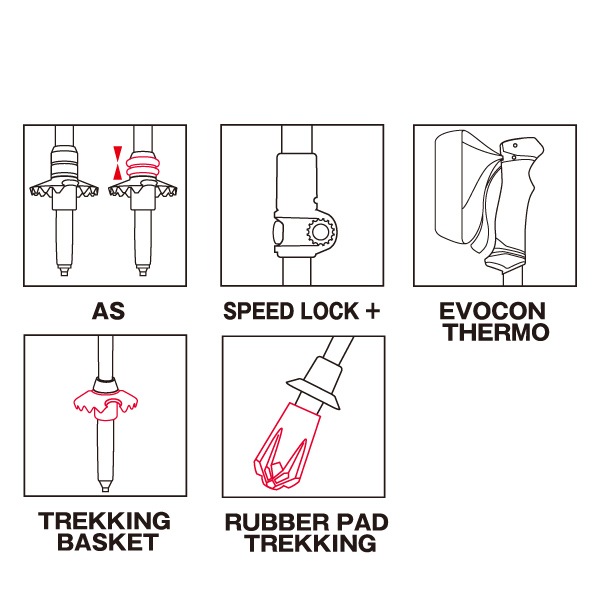 AS

SPEED LOCK +

EVOCON THERMO

TREKKING BASKET

RUBBER PAD TREKKING