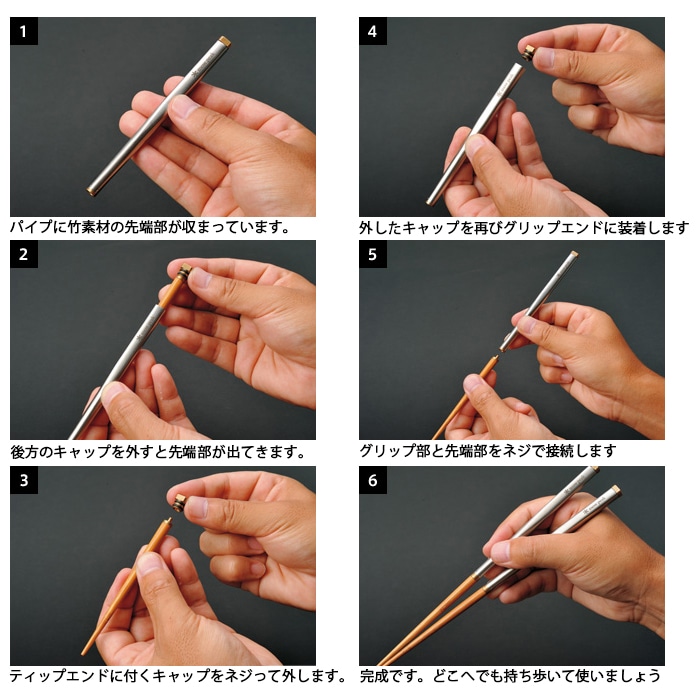 1

パイプに竹素材の先端部が収まっています。

2

後方のキャップを外すと先端部が出てきます。

3

ティップエンドに付くキャップをネジって外します。

4

外したキャップを再びグリップエンドに装着します

5

グリップ部と先端部をネジで接続します

6

完成です。どこへでも持ち歩いて使いましょう