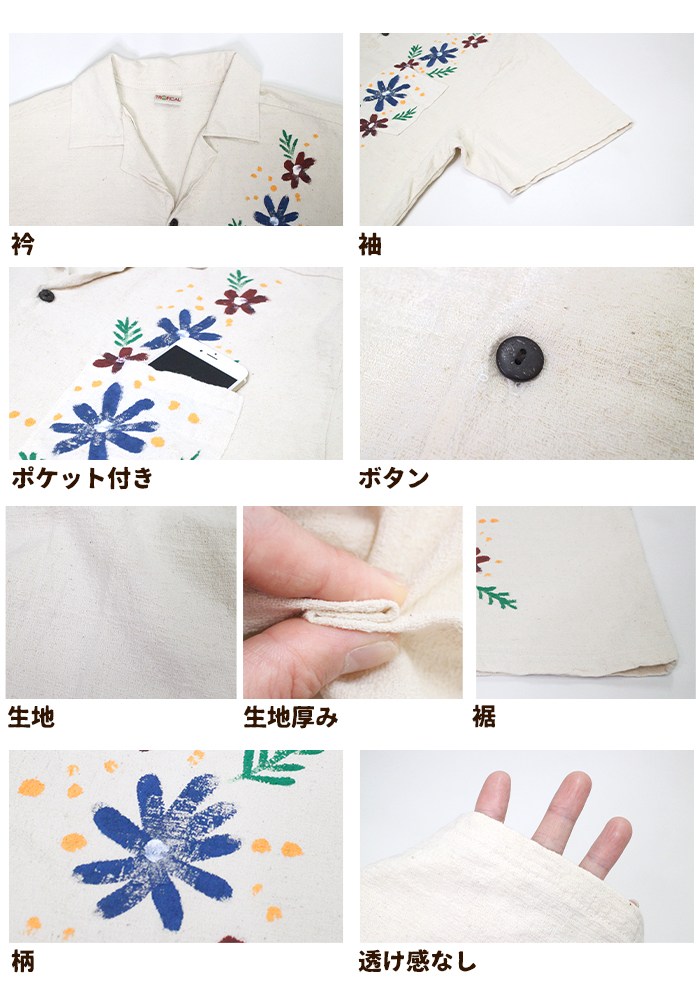 TROPICAL

衿

袖

ポケット付き

ボタン

生地

生地厚み

裾

柄

透け感なし