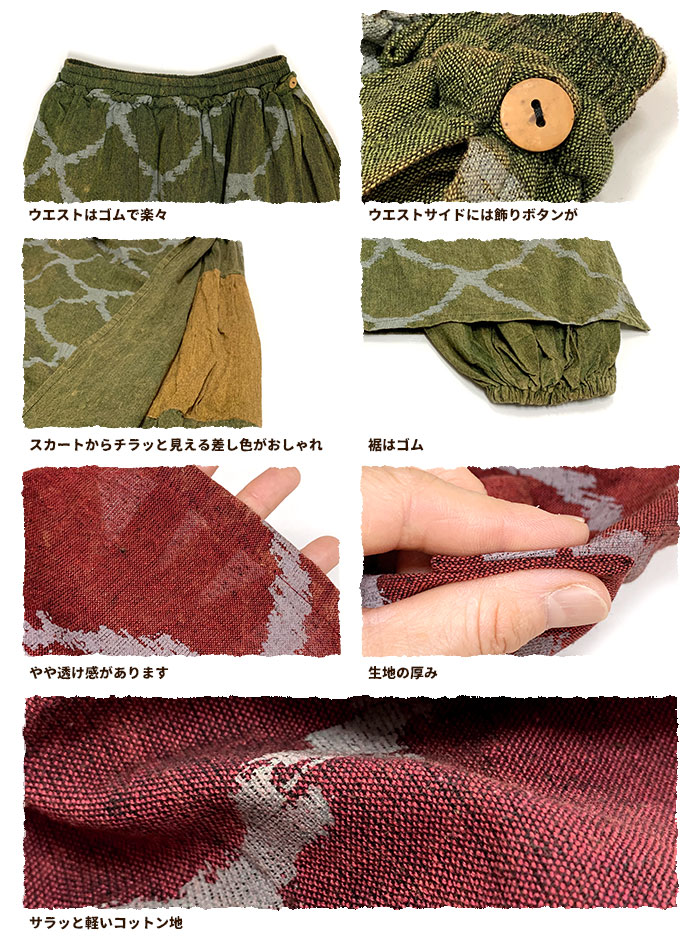 ウエストはゴムで楽々

ウエストサイドには飾りボタンが

スカートからチラッと見える差し色がおしゃれ

裾はゴム

やや透け感があります

生地の厚み

サラッと軽いコットン地