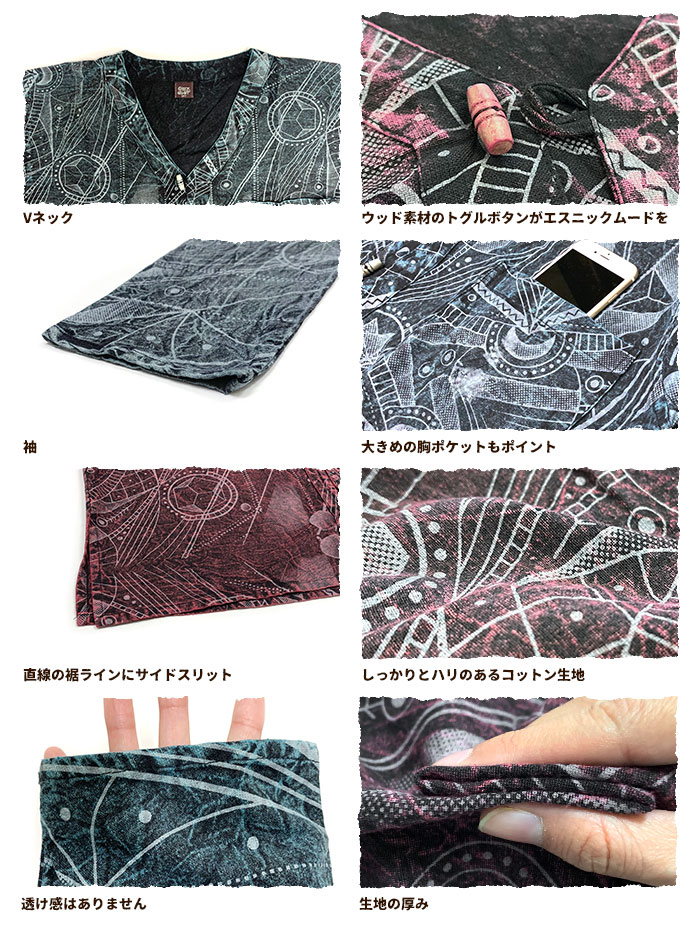 Vネック

ウッド素材のトグルボタンがエスニックムードを

袖

大きめの胸ポケットもポイント

直線の裾ラインにサイドスリット

しっかりとハリのあるコットン生地

透け感はありません

生地の厚み