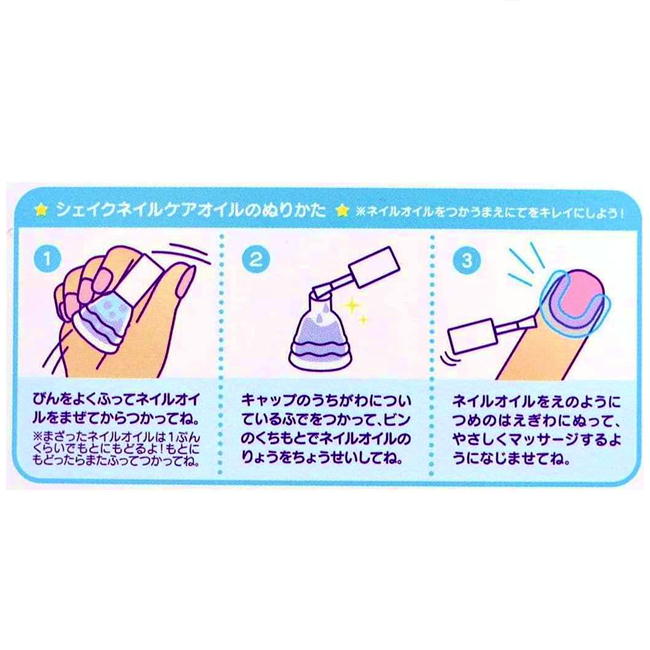 シェイクネイルケアオイルのぬりかた ※ネイルオイルをつかうまえにてをキレイにしよう!

1

びんをよくふってネイルオイルをまぜてからつかってね。

※まざったネイルオイルは1ぷんくらいでもとにもどるよ!もとにもどったらまたふってつかってね。

2

キャップのうちがわについているふでをつかって、ビンのくちもとでネイルオイルのりょうをちょうせいしてね。

3

ネイルオイルをえのようにつめのはえぎわにぬって、やさしくマッサージするようになじませてね。