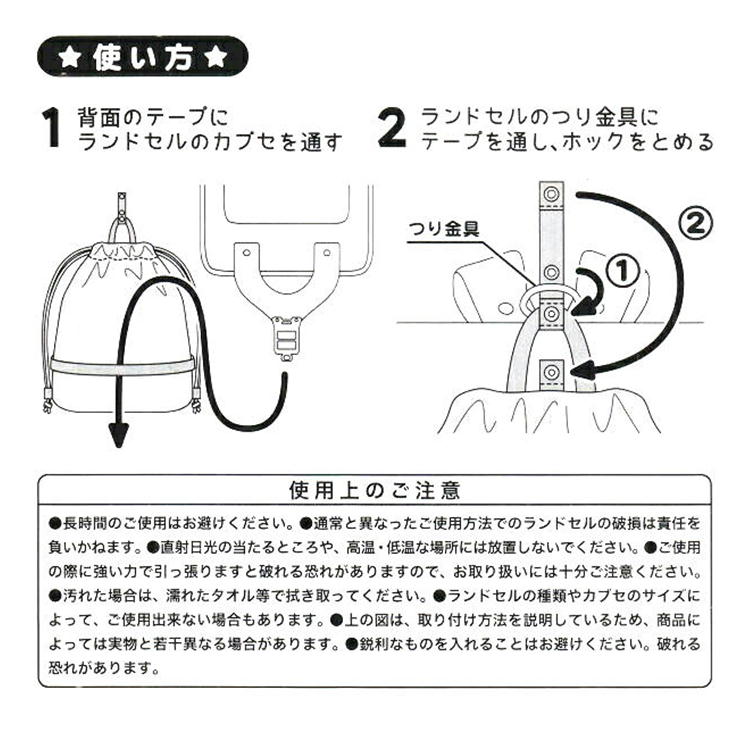 ★使い方★

1 背面のテープに ランドセルのカブセを通す

2 ランドセルのつり金具に テープを通し、ホックをとめる

つり金具

①

②

使用上のご注意

●長時間のご使用はお避けください。●通常と異なったご使用方法でのランドセルの破損は責任を負いかねます。●直射日光の当たるところや、高温・低温な場所には放置しないでください。●ご使用の際に強い力で引っ張りますと破れる恐れがありますので、お取り扱いには十分ご注意ください。●汚れた場合は、濡れたタオル等で拭き取ってください。●ランドセルの種類やカブセのサイズによって、ご使用出来ない場合もあります。●上の図は、取り付け方法を説明しているため、商品によっては実物と若干異なる場合があります。●鋭利なものを入れることはお避けください。破れる恐れがあります。