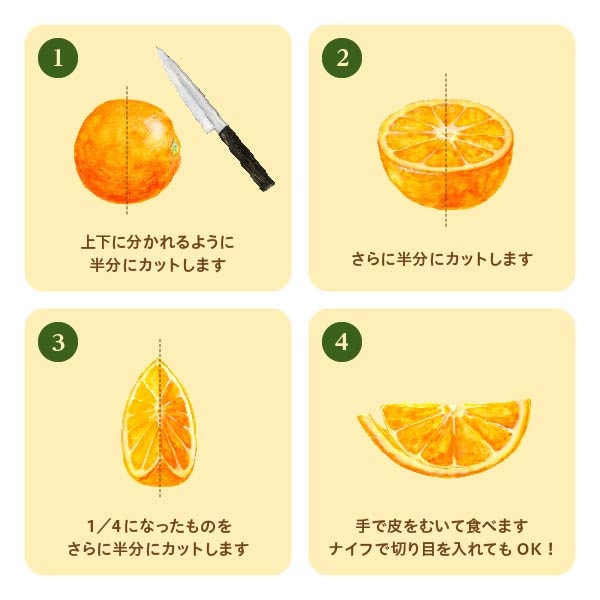 1

上下に分かれるように
半分にカットします

2

さらに半分にカットします

3

1/4になったものを
さらに半分にカットします

4

手で皮をむいて食べます
ナイフで切り目を入れても OK！