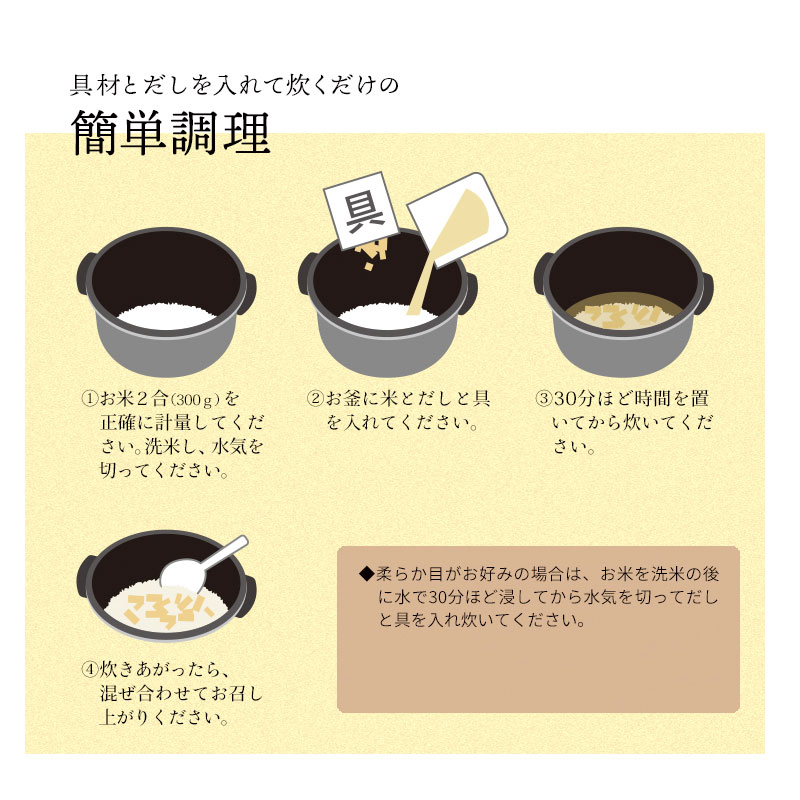 具材とだしを入れて炊くだけの
簡単調理

具

①お米２合(300g)を正確に計量してください。洗米し、水気を切ってください。

②お釜に米とだしと具を入れてください。

③30分ほど時間を置いてから炊いてください。

④炊きあがったら、混ぜ合わせてお召し上がりください。

◆柔らか目がお好みの場合は、お米を洗米の後に水で30分ほど浸してから水気を切ってだしと具を入れ炊いてください。