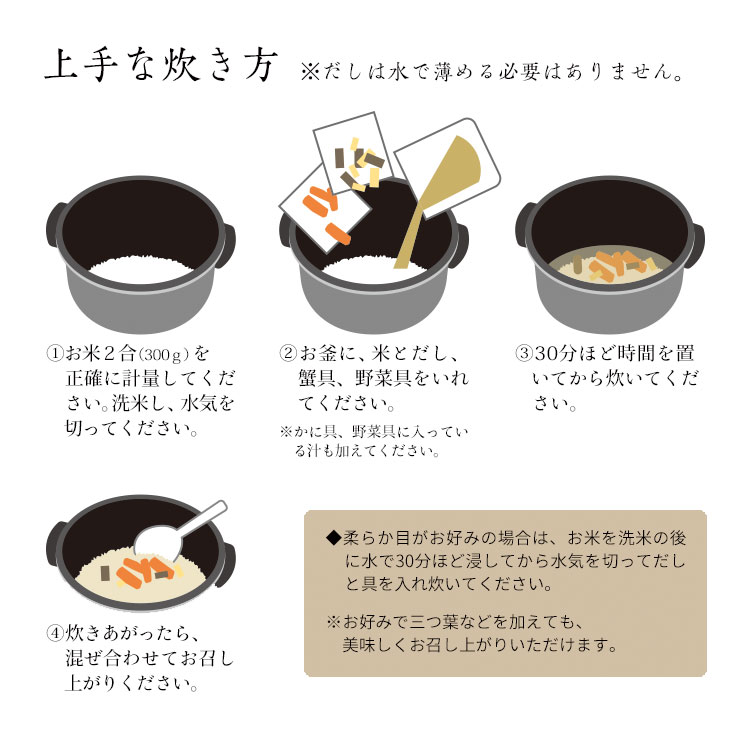 上手な炊き方 ※だしは水で薄める必要はありません。

①お米2合(300g)を正確に計量してください。洗米し、水気を切ってください。

②お釜に、米とだし、蟹具、野菜具をいれてください。

※かに具、野菜具に入っている汁も加えてください。

③30分ほど時間を置いてから炊いてください。

④炊きあがったら、混ぜ合わせてお召し上がりください。

◆柔らか目がお好みの場合は、お米を洗米の後に水で30分ほど浸してから水気を切ってだしと具を入れ炊いてください。

※お好みで三つ葉などを加えても、美味しくお召し上がりいただけます。