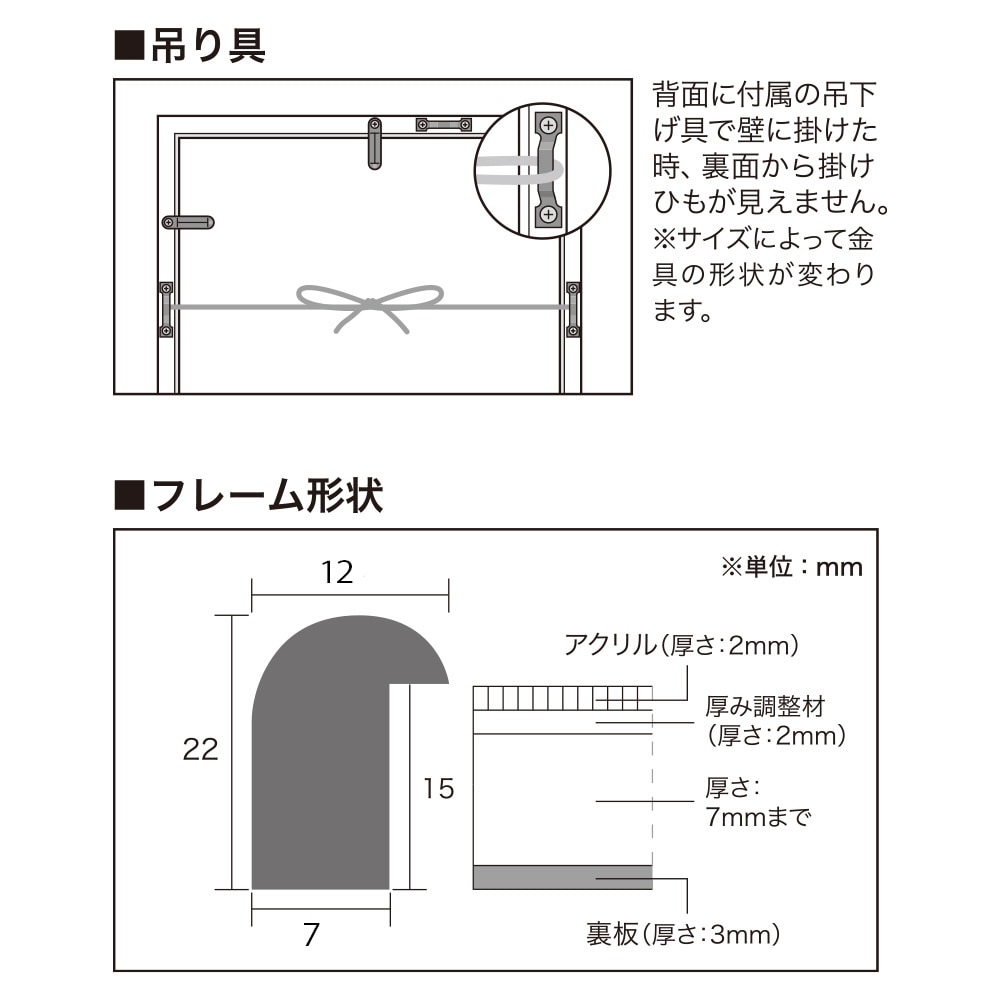 ■吊り具

背面に付属の吊下げ具で壁に掛けた時、裏面から掛けひもが見えません。
※サイズによって金具の形状が変わります。

■フレーム形状

※単位：mm

12

22

15

7

アクリル（厚さ：2mm）

厚み調整材
（厚さ：2mm）

厚さ：
7mmまで

裏板（厚さ：3mm）