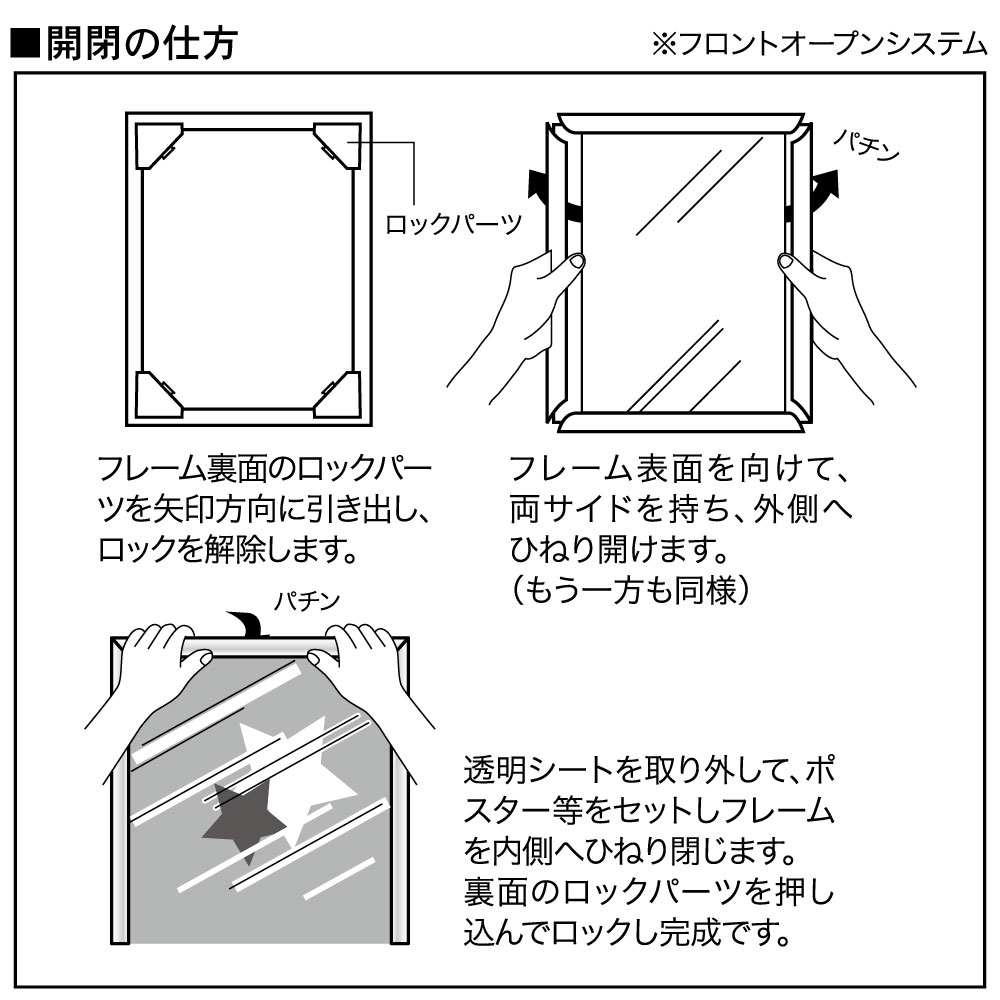 ■開閉の仕方

※フロントオープンシステム

ロックパーツ

パチン

フレーム裏面のロックパーツを矢印方向に引き出し、ロックを解除します。

フレーム表面を向けて、両サイドを持ち、外側へひねり開けます。
（もう一方も同様）

パチン

透明シートを取り外して、ポスター等をセットしフレームを内側へひねり閉じます。
裏面のロックパーツを押し込んでロックし完成です。