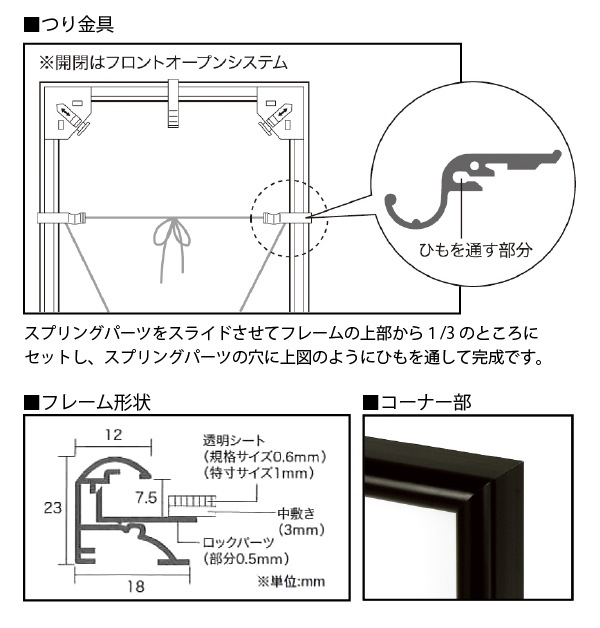 ■つり金具

※開閉はフロントオープンシステム

ひもを通す部分

スプリングパーツをスライドさせてフレームの上部から 1/3 のところにセットし、スプリングパーツの穴に上図のようにひもを通して完成です。

■フレーム形状

12

23

7.5

18

透明シート
(規格サイズ0.6mm)
(特寸サイズ1mm)

中敷き
(3mm)

ロックパーツ
(部分0.5mm)

※単位:mm

■コーナー部