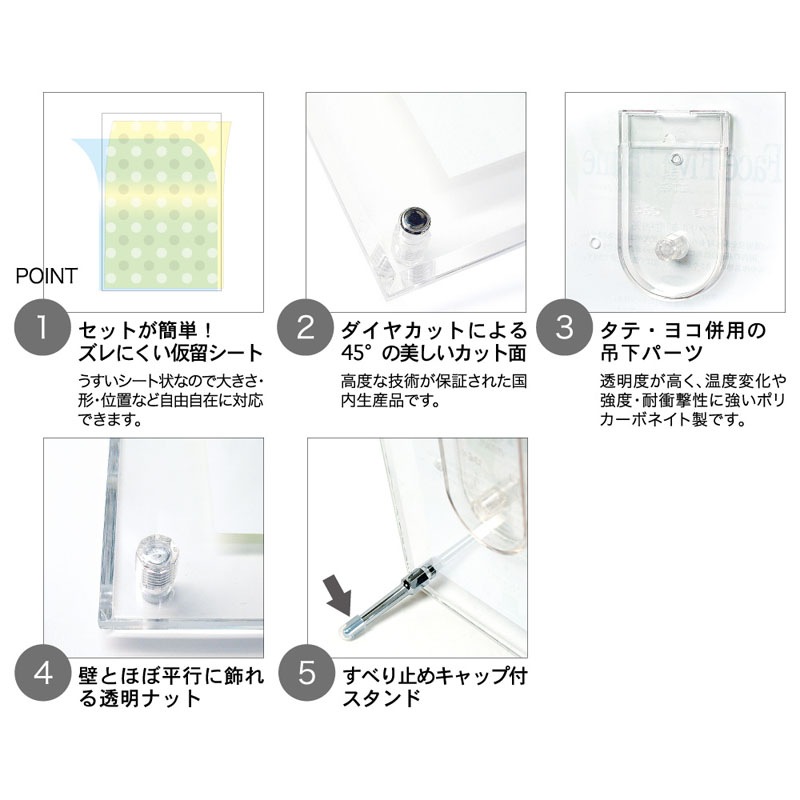 POINT

1 セットが簡単！ズレにくい仮留シート

うすいシート状なので大きさ・形・位置など自由自在に対応できます。

2 ダイヤカットによる45°の美しいカット面

高度な技術が保証された国内生産品です。

3 タテ・ヨコ併用の吊下パーツ

透明度が高く、温度変化や強度・耐衝撃性に強いポリカーボネイト製です。

4 壁とほぼ平行に飾れる透明ナット

5 すべり止めキャップ付スタンド