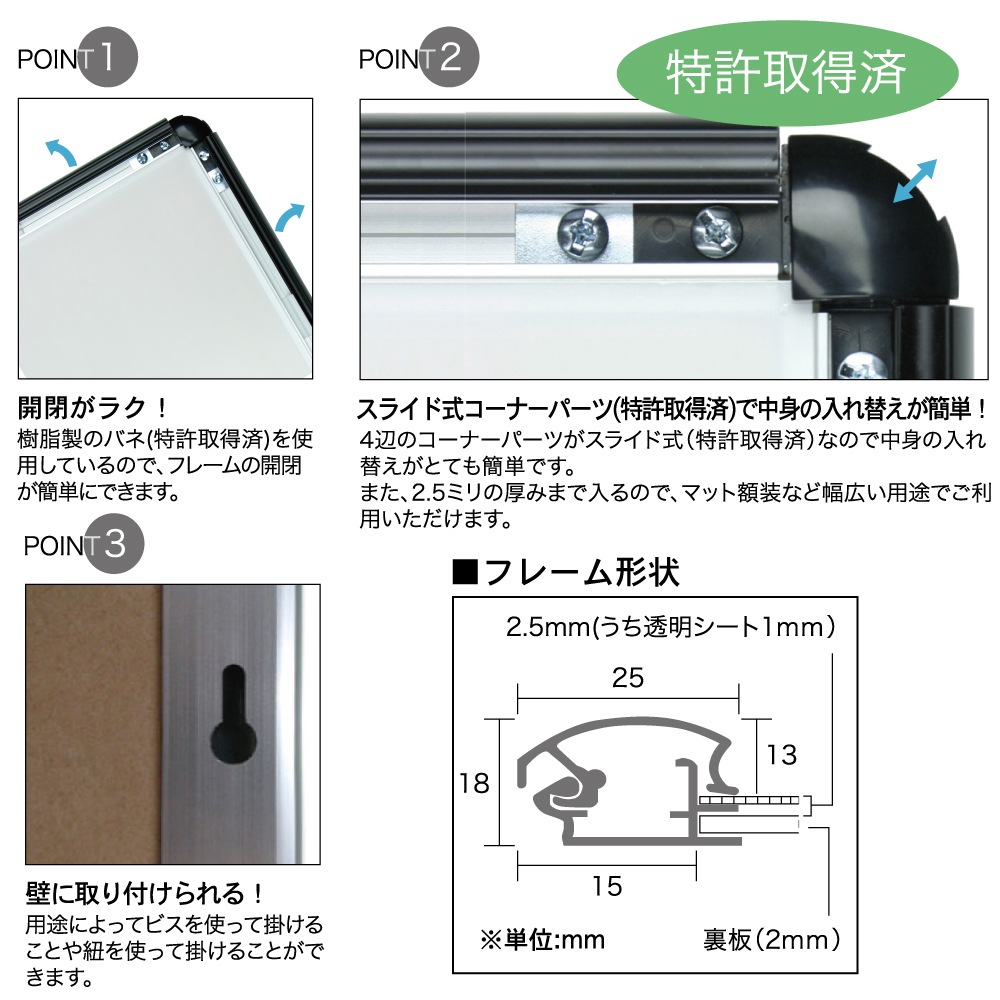 POINT 1

開閉がラク！
樹脂製のバネ(特許取得済)を使用しているので、フレームの開閉が簡単にできます。

POINT 2

特許取得済

スライド式コーナーパーツ(特許取得済)で中身の入れ替えが簡単！
4辺のコーナーパーツがスライド式(特許取得済)なので中身の入れ替えがとても簡単です。
また、2.5ミリの厚みまで入るので、マット額装など幅広い用途でご利用いただけます。

POINT 3

壁に取り付けられる！
用途によってビスを使って掛けることや紐を使って掛けることができます。

■フレーム形状

2.5mm(うち透明シート1mm)
25
13
18
15
※単位:mm
裏板(2mm)