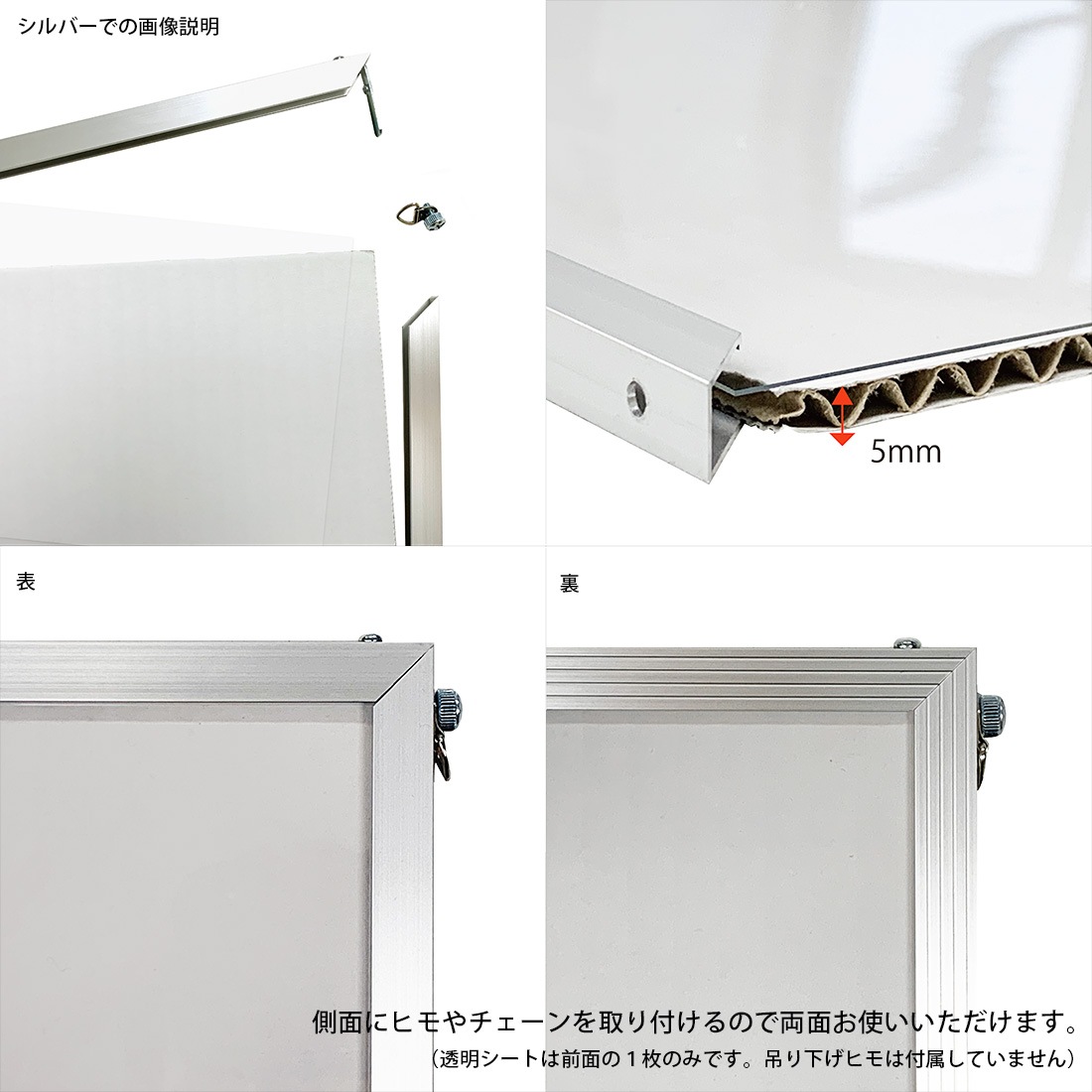 シルバーでの画像説明

5mm

表

裏

側面にヒモやチェーンを取り付けるので両面お使いいただけます。
（透明シートは前面の１枚のみです。吊り下げヒモは付属していません）