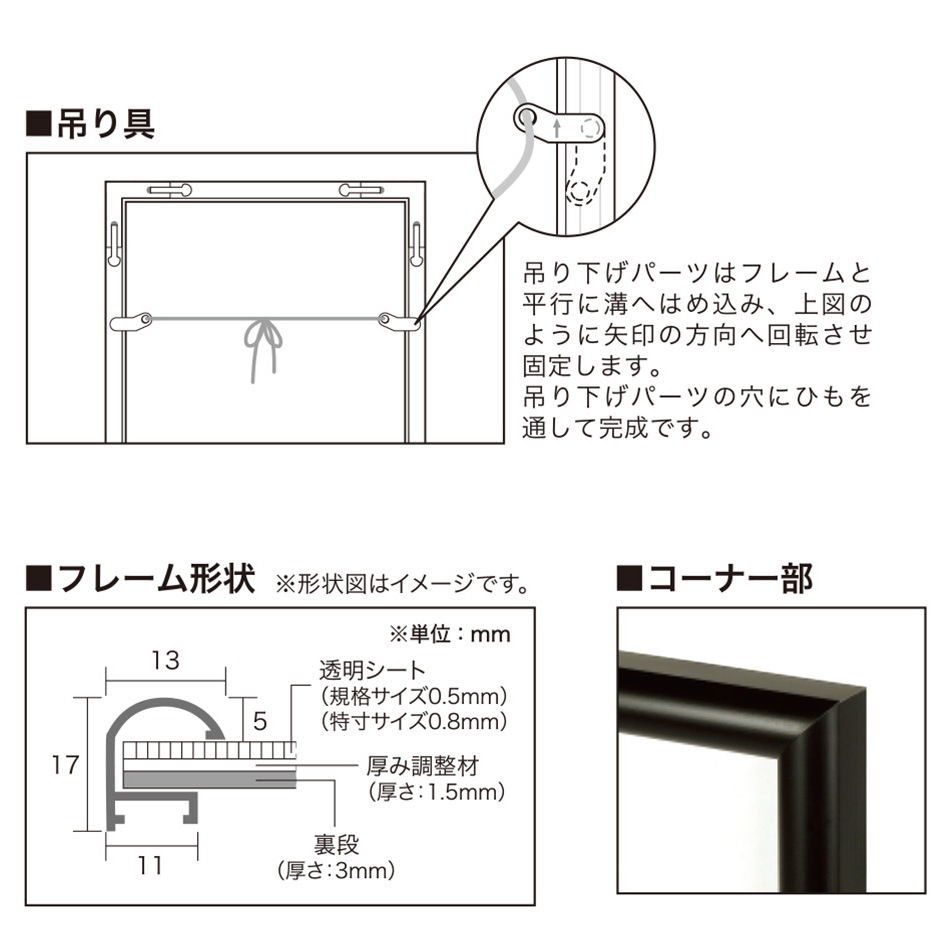 ■吊り具

吊り下げパーツはフレームと平行に溝へはめ込み、上図のように矢印の方向へ回転させ固定します。
吊り下げパーツの穴にひもを通して完成です。

■フレーム形状 ※形状図はイメージです。

※単位：mm

13

5

17

11

透明シート
(規格サイズ0.5mm)
(特寸サイズ0.8mm)

厚み調整材
(厚さ:1.5mm)

裏段
(厚さ:3mm)

■コーナー部