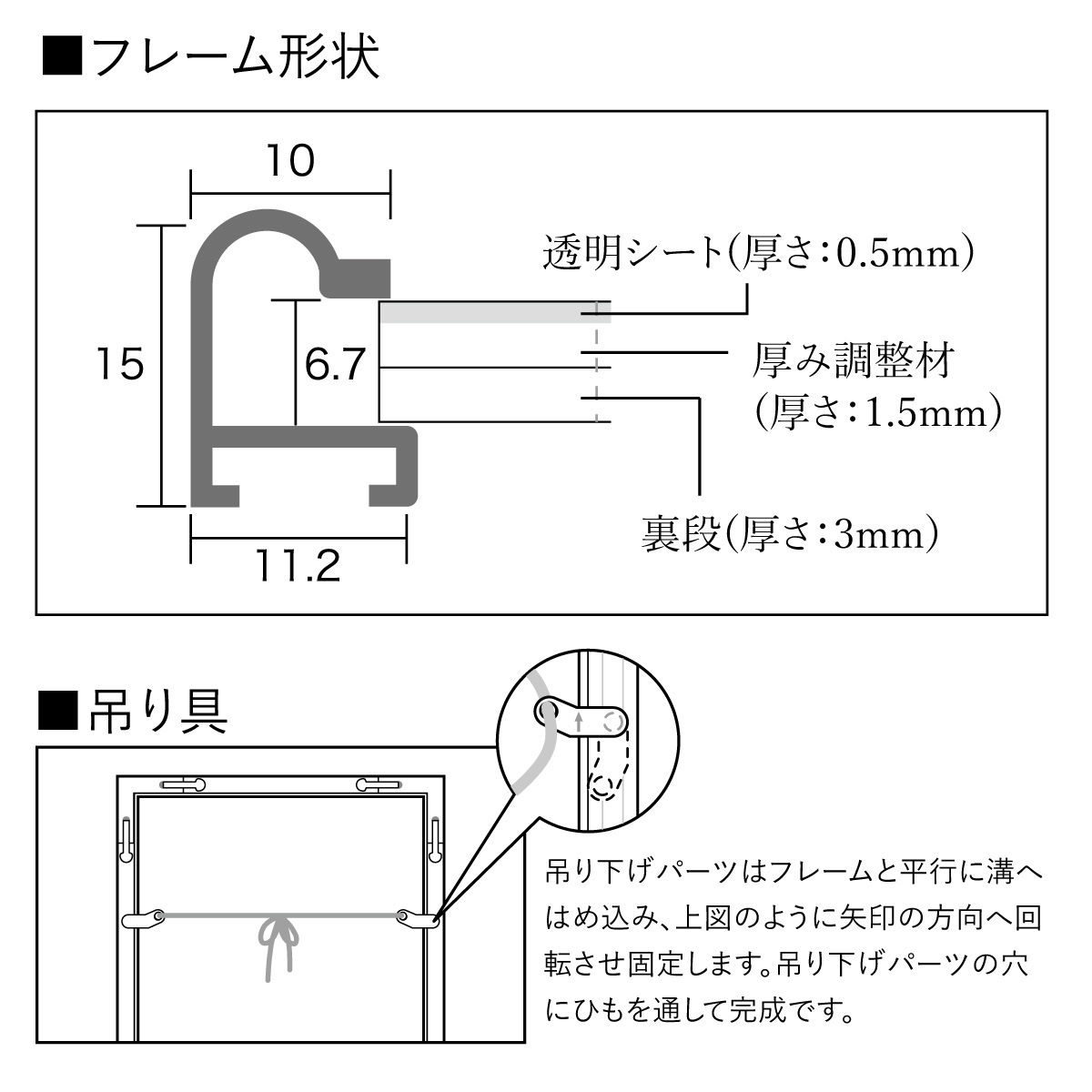 ■フレーム形状

10

15

6.7

11.2

透明シート(厚さ:0.5mm)

厚み調整材
(厚さ:1.5mm)

裏段(厚さ:3mm)

■吊り具

吊り下げパーツはフレームと平行に溝へはめ込み、上図のように矢印の方向へ回転させ固定します。吊り下げパーツの穴にひもを通して完成です。