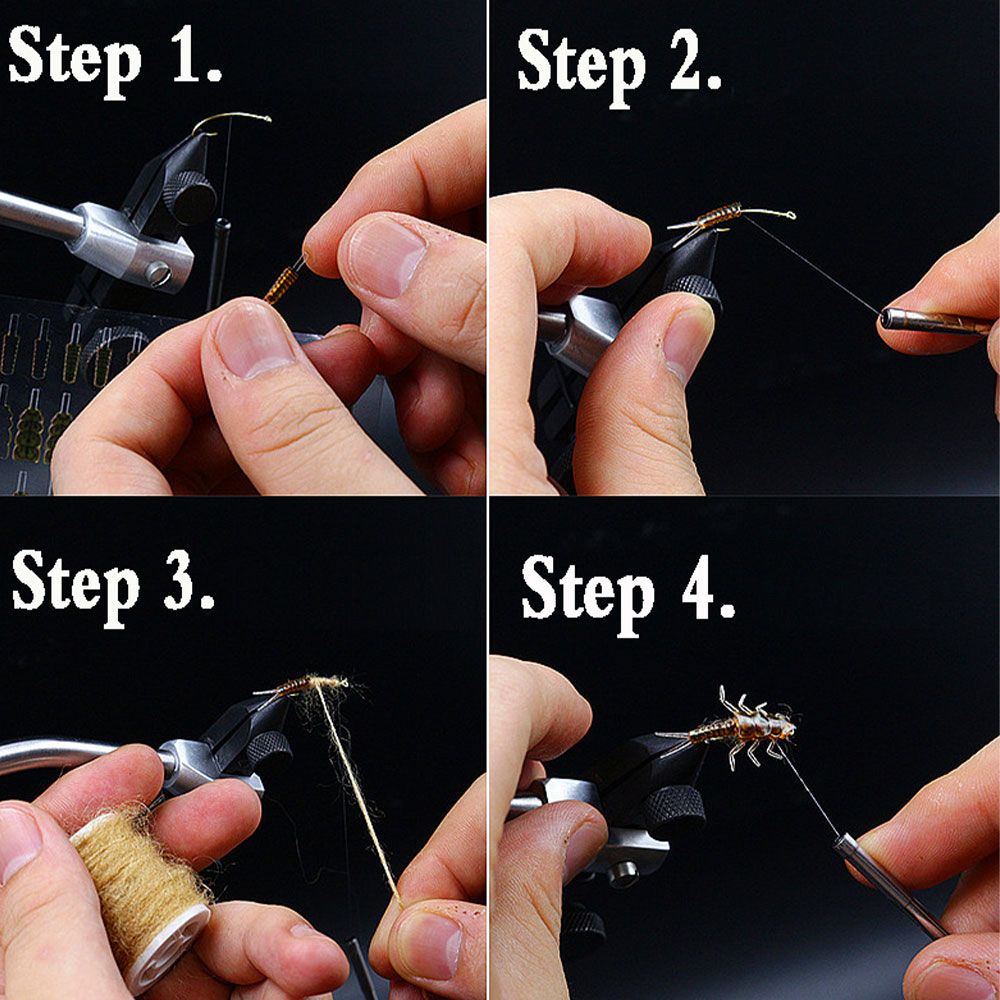 Step 1.

Step 2.

Step 3.

Step 4.