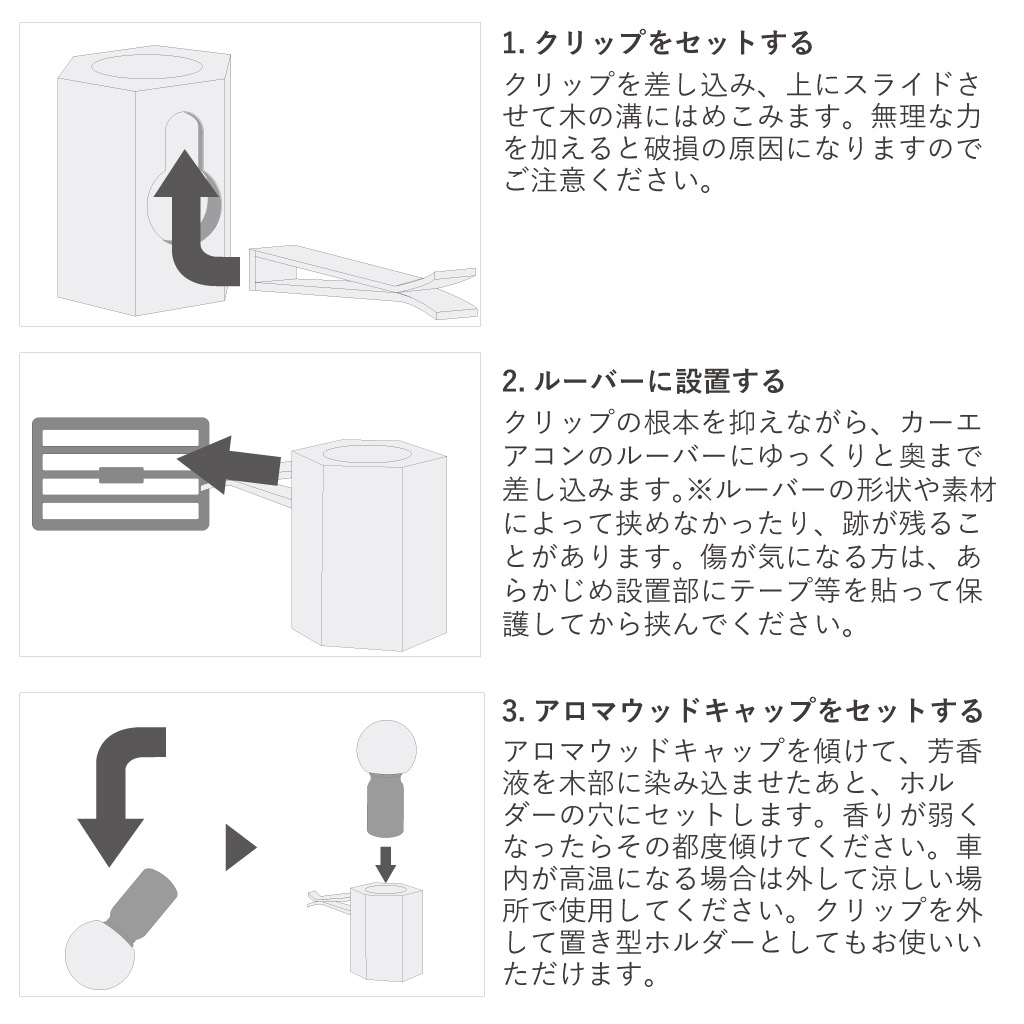 1. クリップをセットする

クリップを差し込み、上にスライドさせて木の溝にはめこみます。無理な力を加えると破損の原因になりますのでご注意ください。

2. ルーバーに設置する

クリップの根本を抑えながら、カーエアコンのルーバーにゆっくりと奥まで差し込みます。※ルーバーの形状や素材によって挟めなかったり、跡が残ることがあります。傷が気になる方は、あらかじめ設置部にテープ等を貼って保護してから挟んでください。

3. アロマウッドキャップをセットする

アロマウッドキャップを傾けて、芳香液を木部に染み込ませたあと、ホルダーの穴にセットします。香りが弱くなったらその都度傾けてください。車内が高温になる場合は外して涼しい場所で使用してください。クリップを外して置き型ホルダーとしてもお使いいただけます。