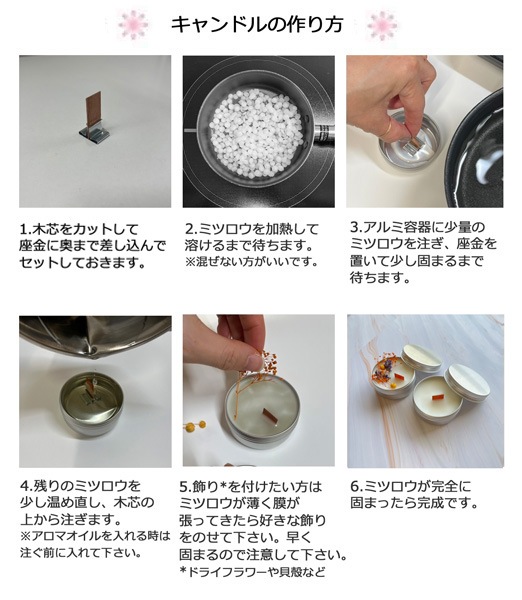 キャンドルの作り方

1.木芯をカットして座金に奥まで差し込んでセットしておきます。

2.ミツロウを加熱して溶けるまで待ちます。
※混ぜない方がいいです。

3.アルミ容器に少量のミツロウを注ぎ、座金を置いて少し固まるまで待ちます。

4.残りのミツロウを少し温め直し、木芯の上から注ぎます。
※アロマオイルを入れる時は注ぐ前に入れて下さい。

5.飾り*を付けたい方はミツロウが薄く膜が張ってきたら好きな飾りをのせて下さい。早く固まるので注意して下さい。
*ドライフラワーや貝殻など

6.ミツロウが完全に固まったら完成です。