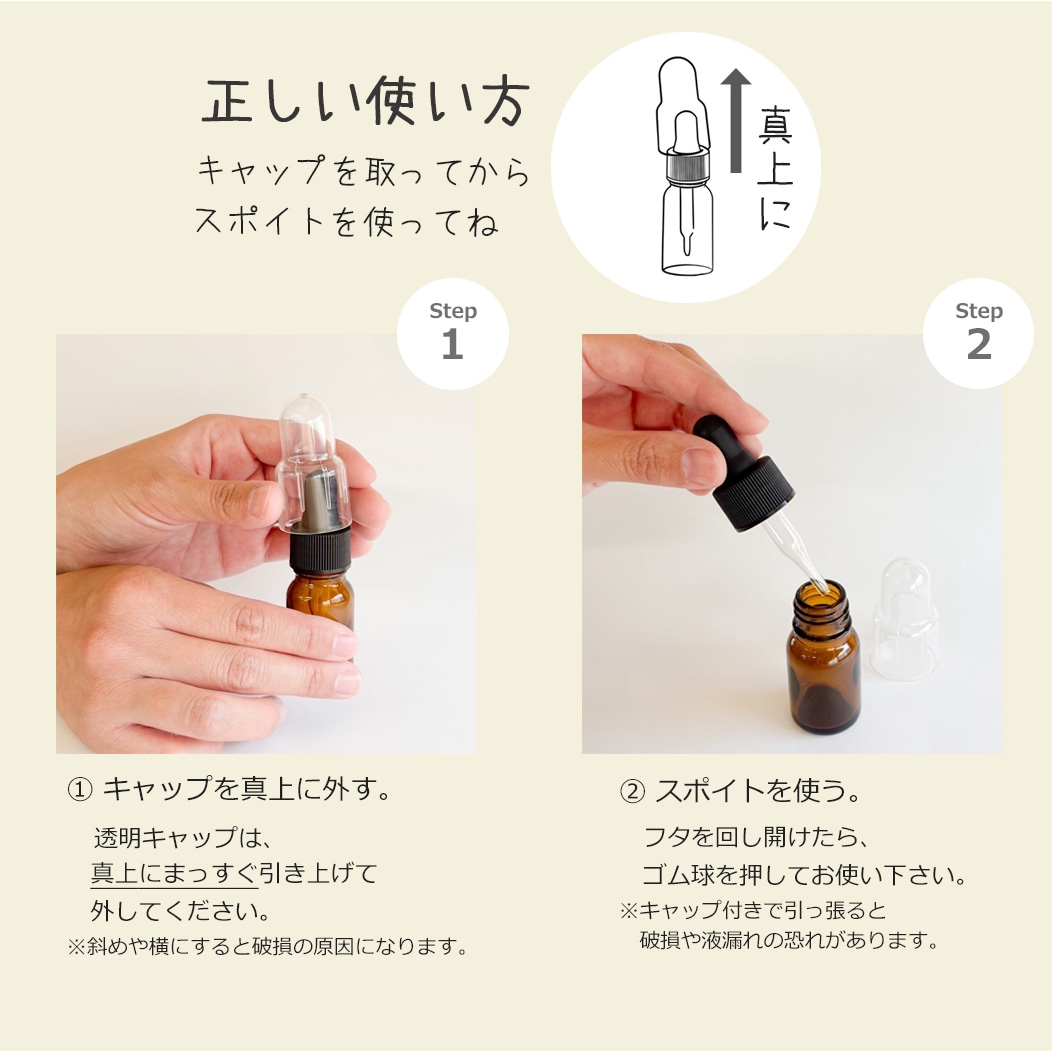 正しい使い方
キャップを取ってから
スポイトを使ってね

真上に

Step 1

Step 2

① キャップを真上に外す。

透明キャップは、
真上にまっすぐ引き上げて
外してください。
※斜めや横にすると破損の原因になります。

② スポイトを使う。

フタを回し開けたら、
ゴム球を押してお使い下さい。
※キャップ付きで引っ張ると
破損や液漏れの恐れがあります。