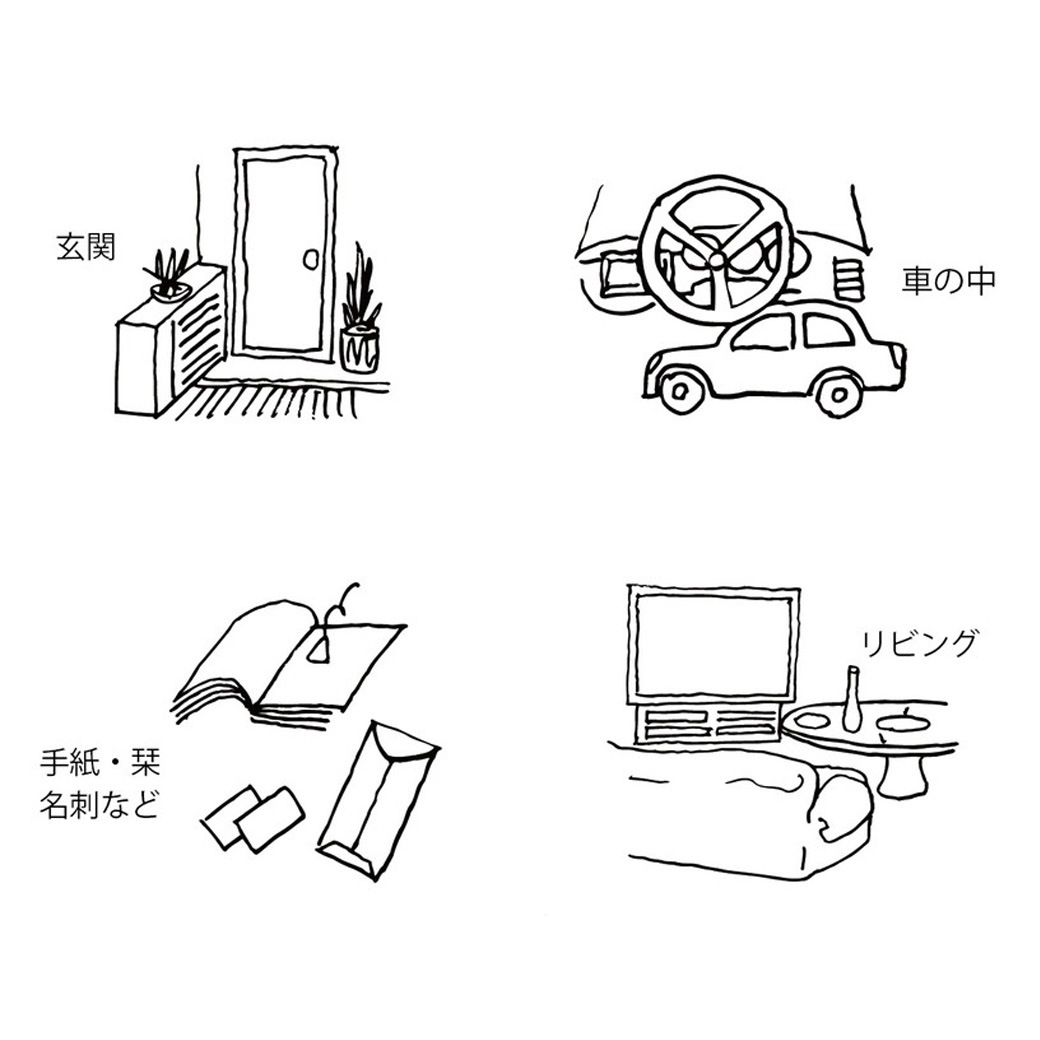 玄関

車の中

手紙・栞
名刺など

リビング