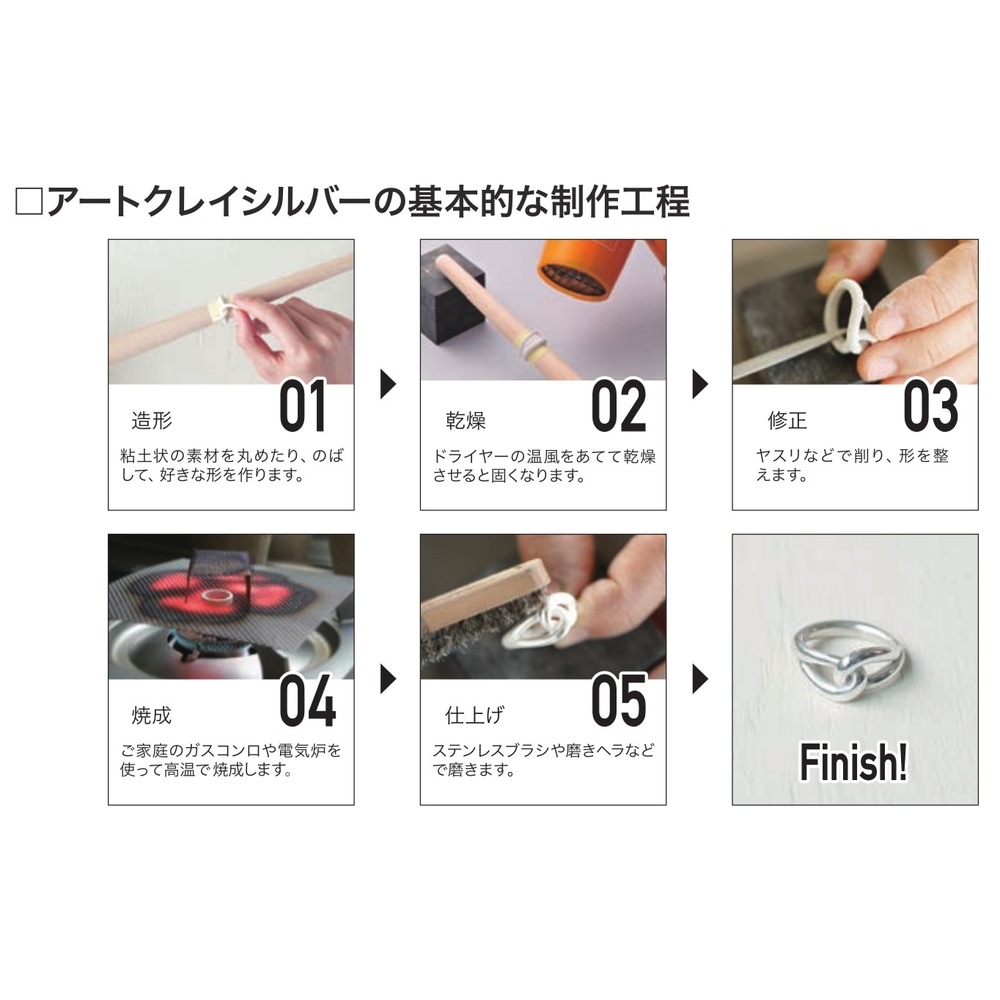 □アートクレイシルバーの基本的な制作工程

造形 01
粘土状の素材を丸めたり、のばして、好きな形を作ります。

乾燥 02
ドライヤーの温風をあてて乾燥させると固くなります。

修正 03
ヤスリなどで削り、形を整えます。

焼成 04
ご家庭のガスコンロや電気炉を使って高温で焼成します。

仕上げ 05
ステンレスブラシや磨きヘラなどで磨きます。

Finish!