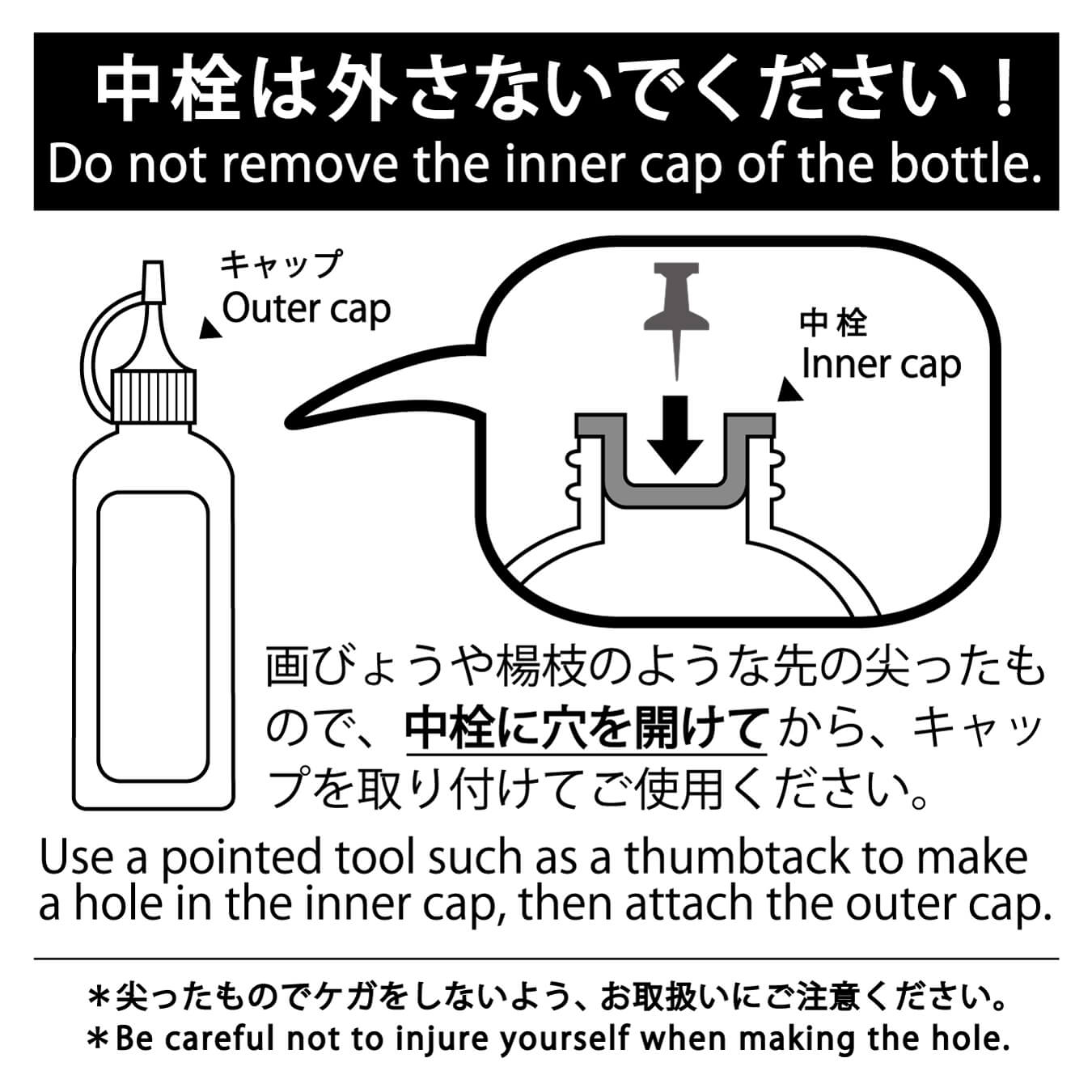 中栓は外さないでください！
Do not remove the inner cap of the bottle.

キャップ
Outer cap

中栓
Inner cap

画びょうや楊枝のような先の尖ったもので、中栓に穴を開けてから、キャップを取り付けてご使用ください。

Use a pointed tool such as a thumbtack to make a hole in the inner cap, then attach the outer cap.

＊尖ったものでケガをしないよう、お取扱いにご注意ください。
＊Be careful not to injure yourself when making the hole.