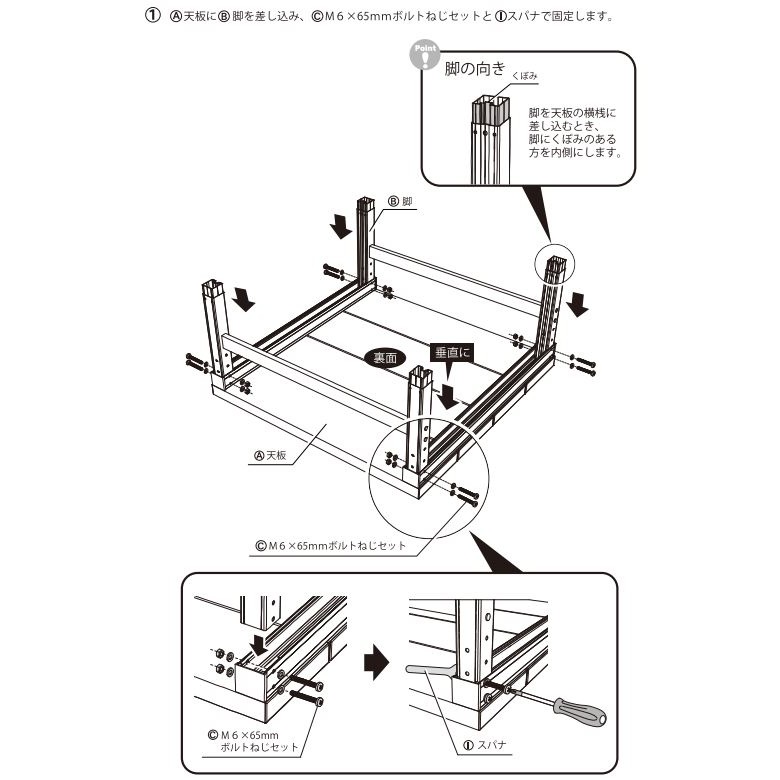 ① Ⓐ天板にⒷ脚を差し込み、ⒸM６×65mmボルトねじセットとⒾスパナで固定します。

Point
脚の向き
くぼみ
脚を天板の横桟に差し込むとき、脚にくぼみのある方を内側にします。

Ⓑ脚
裏面
垂直に
Ⓐ天板
ⒸM６×65mmボルトねじセット

ⒸM６×65mm
ボルトねじセット

Ⓘスパナ