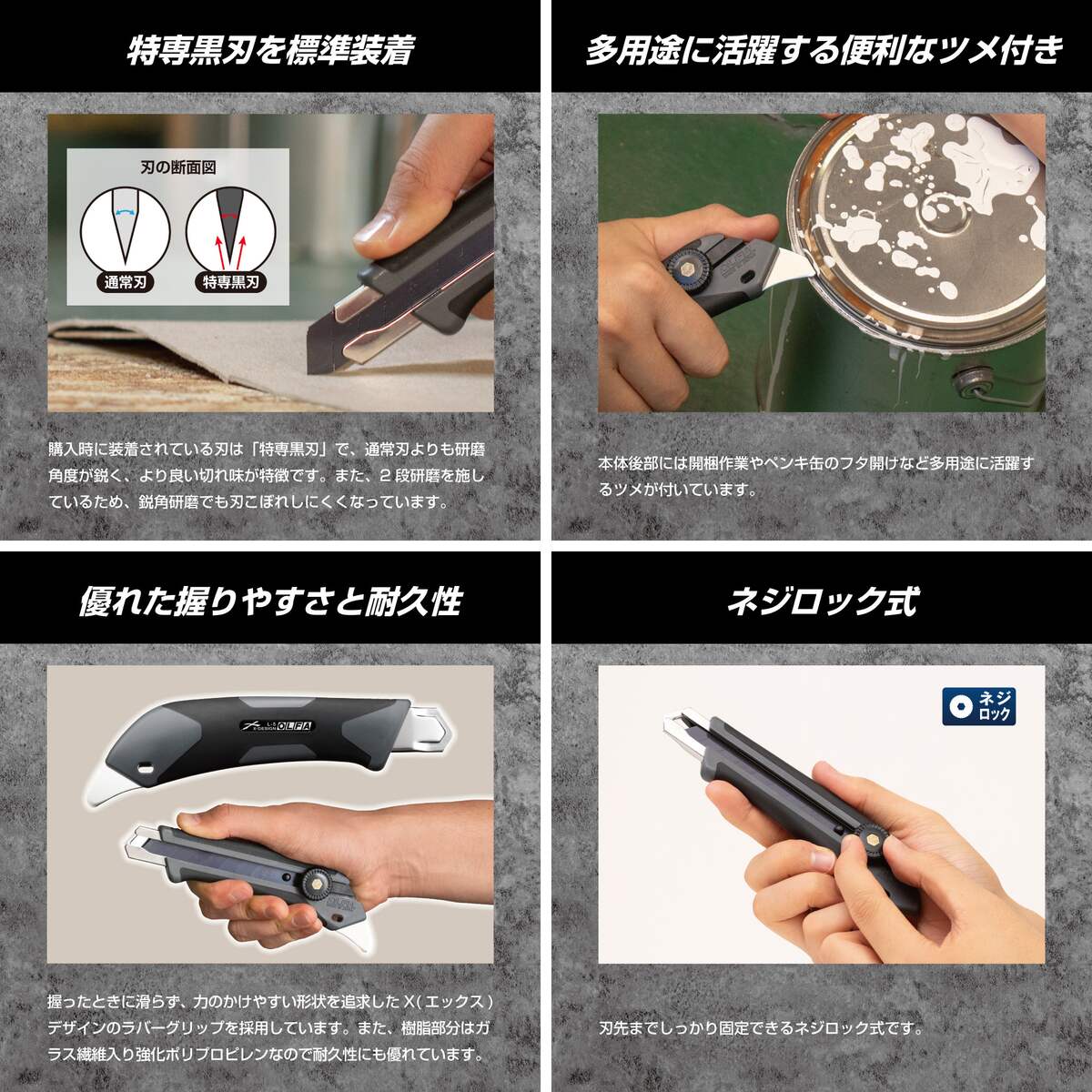 特専黒刃を標準装着

刃の断面図

通常刃

特専黒刃

購入時に装着されている刃は「特専黒刃」で、通常刃よりも研磨角度が鋭く、より良い切れ味が特徴です。また、2段研磨を施しているため、鋭角研磨でも刃こぼれしにくくなっています。

多用途に活躍する便利なツメ付き

本体後部には開梱作業やペンキ缶のフタ開けなど多用途に活躍するツメが付いています。

優れた握りやすさと耐久性

X-DESIGN OLFA

握ったときに滑らず、力のかけやすい形状を追求したX(エックス)デザインのラバーグリップを採用しています。また、樹脂部分はガラス繊維入り強化ポリプロピレンなので耐久性にも優れています。

ネジロック式

ネジロック

刃先までしっかり固定できるネジロック式です。