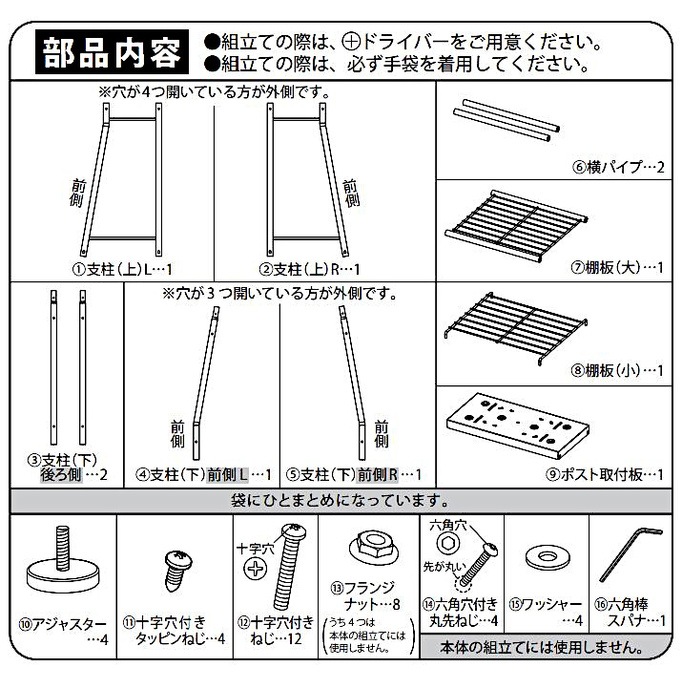 部品内容
●組立ての際は、⊕ドライバーをご用意ください。
●組立ての際は、必ず手袋を着用してください。

※穴が4つ開いている方が外側です。

前側

①支柱(上)L…1

前側

②支柱(上)R…1

⑥横パイプ…2

⑦棚板(大)…1

③支柱(下)後ろ側…2

※穴が3つ開いている方が外側です。

前側

④支柱(下)前側L…1

前側

⑤支柱(下)前側R…1

⑧棚板(小)…1

⑨ポスト取付板…1

袋にひとまとめになっています。

⑩アジャスター…4

⑪十字穴付きタッピンねじ…4

十字穴

⑫十字穴付きねじ…12

⑬フランジナット…8

(うち4つは本体の組立てには使用しません。)

六角穴

先が丸い

⑭六角穴付き丸先ねじ…4

⑮ワッシャー…4

⑯六角棒スパナ…1

本体の組立てには使用しません。