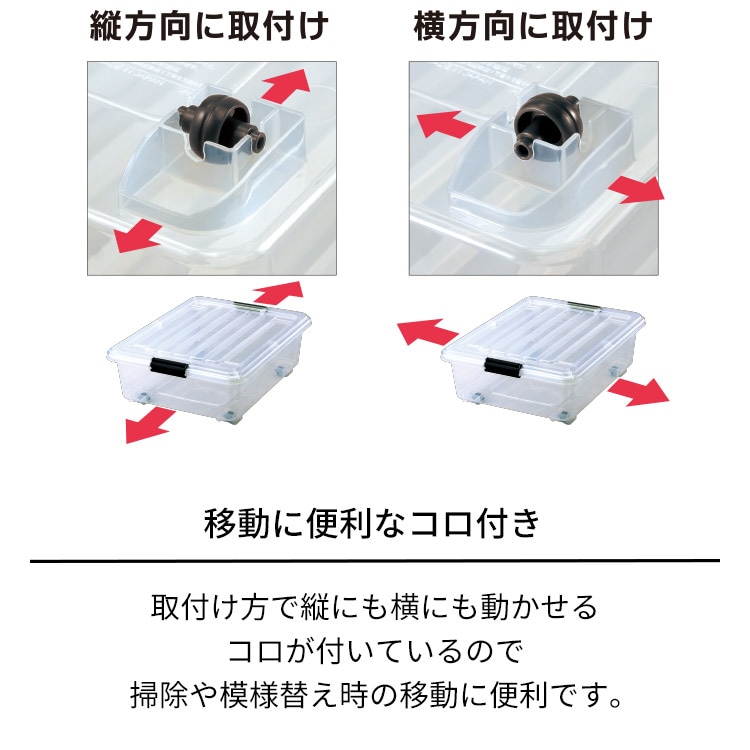 縦方向に取付け

横方向に取付け

移動に便利なコロ付き

取付け方で縦にも横にも動かせる
コロが付いているので
掃除や模様替え時の移動に便利です。