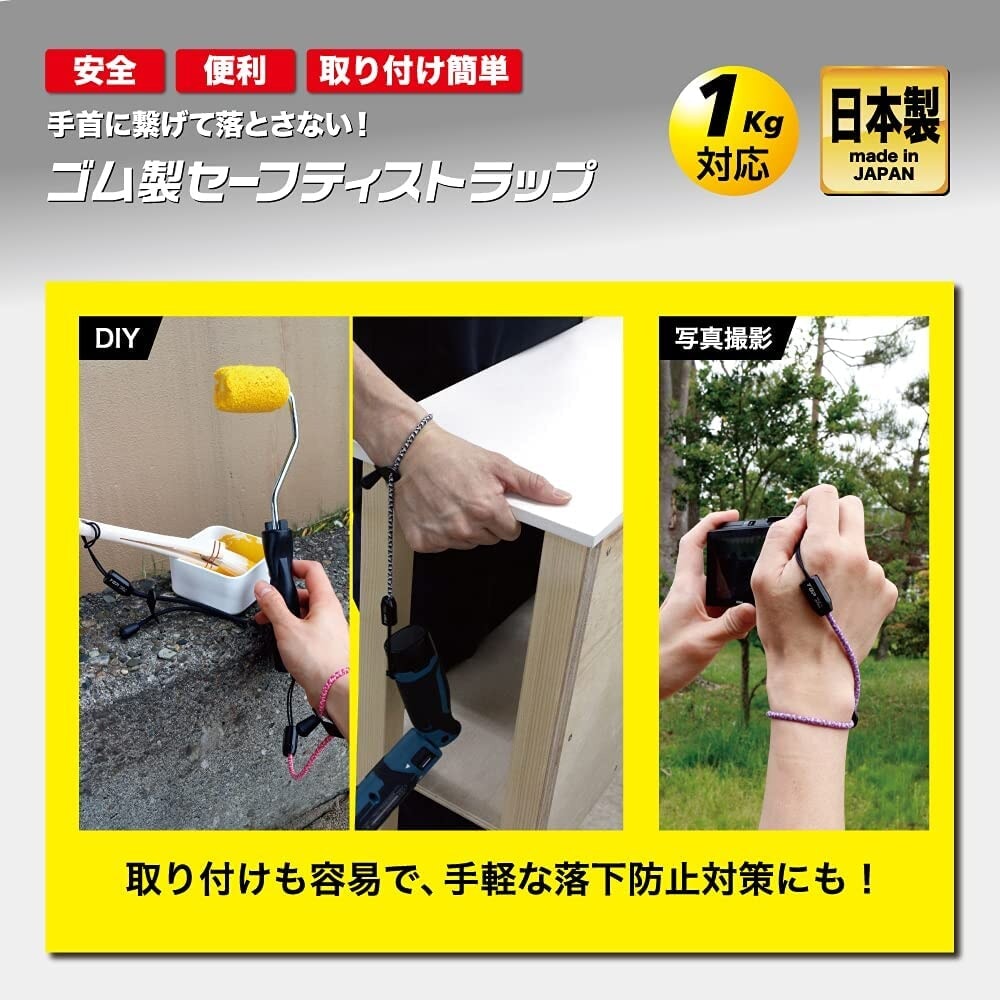 安全 便利 取り付け簡単

手首に繋げて落とさない！

ゴム製セーフティストラップ

1Kg 対応

日本製 made in JAPAN

DIY

写真撮影

取り付けも容易で、手軽な落下防止対策にも！