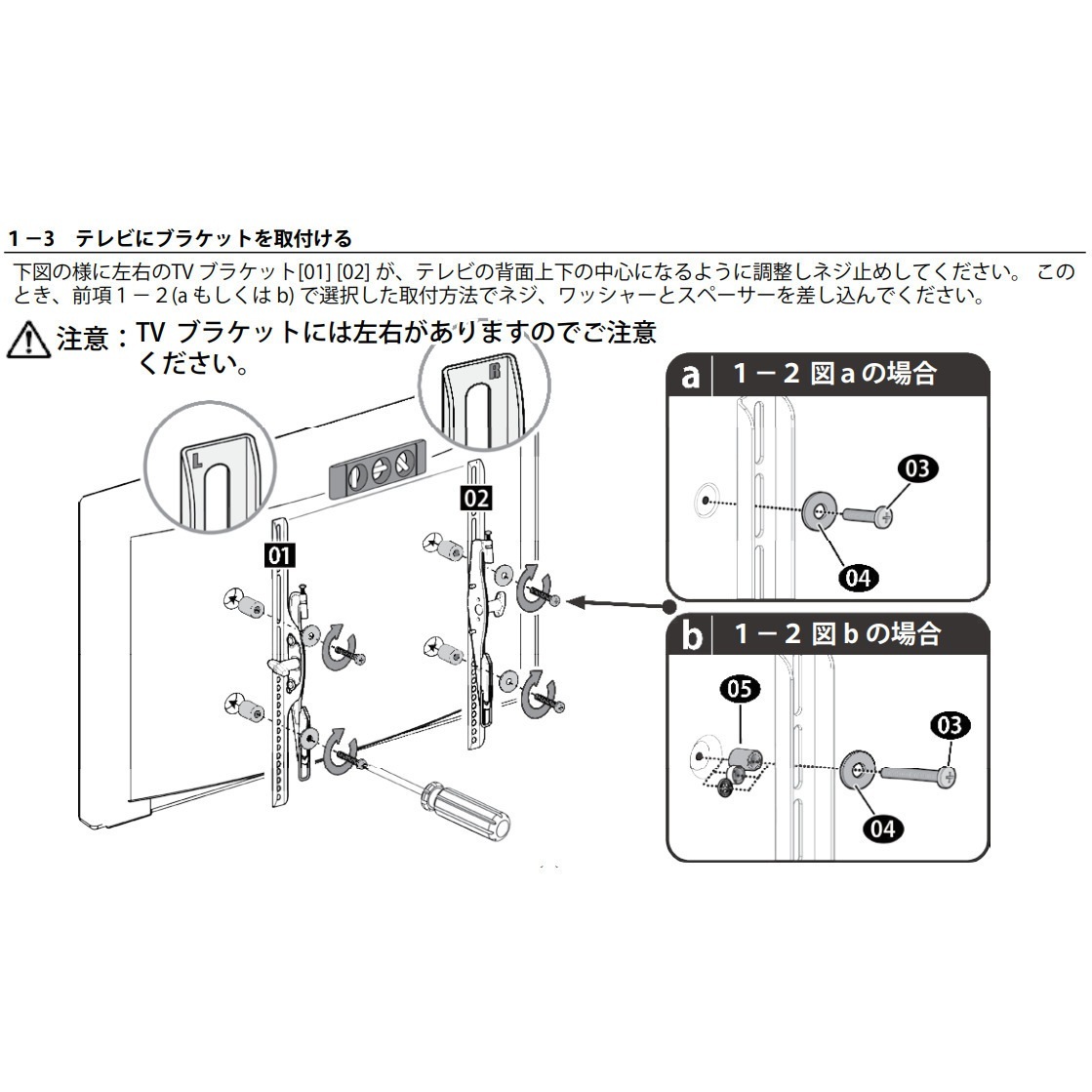 1－3　テレビにブラケットを取付ける

下図の様に左右のTV ブラケット[01] [02] が、テレビの背面上下の中心になるように調整しネジ止めしてください。 このとき、前項１－２(a もしくは b) で選択した取付方法でネジ、ワッシャーとスペーサーを差し込んでください。

注意：TV ブラケットには左右がありますのでご注意ください。

L

R

01

02

a　1－2 図 a の場合

03

04

b　1－2 図 b の場合

05

03

04