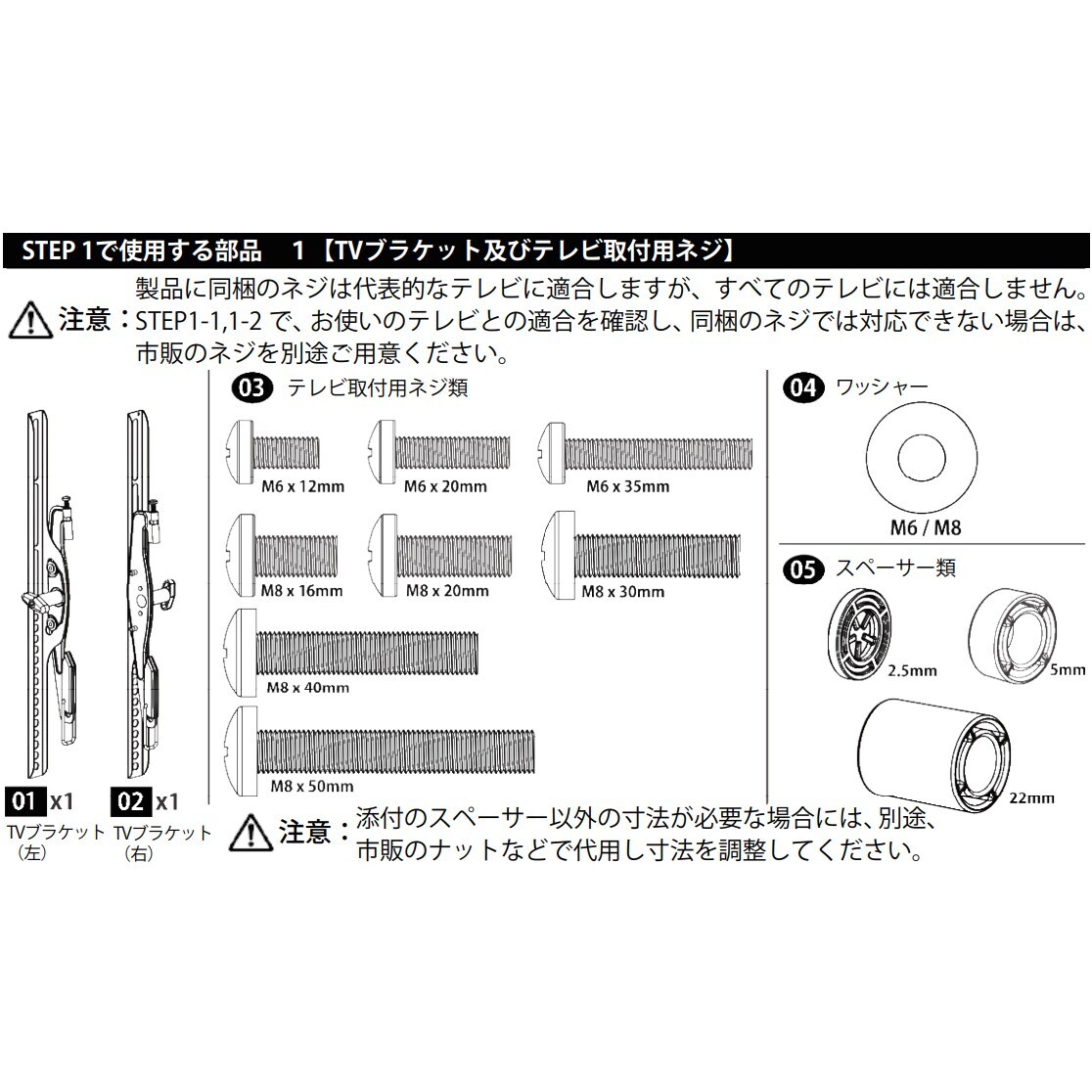 STEP 1で使用する部品　1【TVブラケット及びテレビ取付用ネジ】

注意：製品に同梱のネジは代表的なテレビに適合しますが、すべてのテレビには適合しません。STEP1-1,1-2 で、お使いのテレビとの適合を確認し、同梱のネジでは対応できない場合は、市販のネジを別途ご用意ください。

01 x1
TVブラケット（左）

02 x1
TVブラケット（右）

03 テレビ取付用ネジ類

M6 x 12mm
M6 x 20mm
M6 x 35mm
M8 x 16mm
M8 x 20mm
M8 x 30mm
M8 x 40mm
M8 x 50mm

04 ワッシャー

M6 / M8

05 スペーサー類

2.5mm
5mm
22mm

注意：添付のスペーサー以外の寸法が必要な場合には、別途、市販のナットなどで代用し寸法を調整してください。