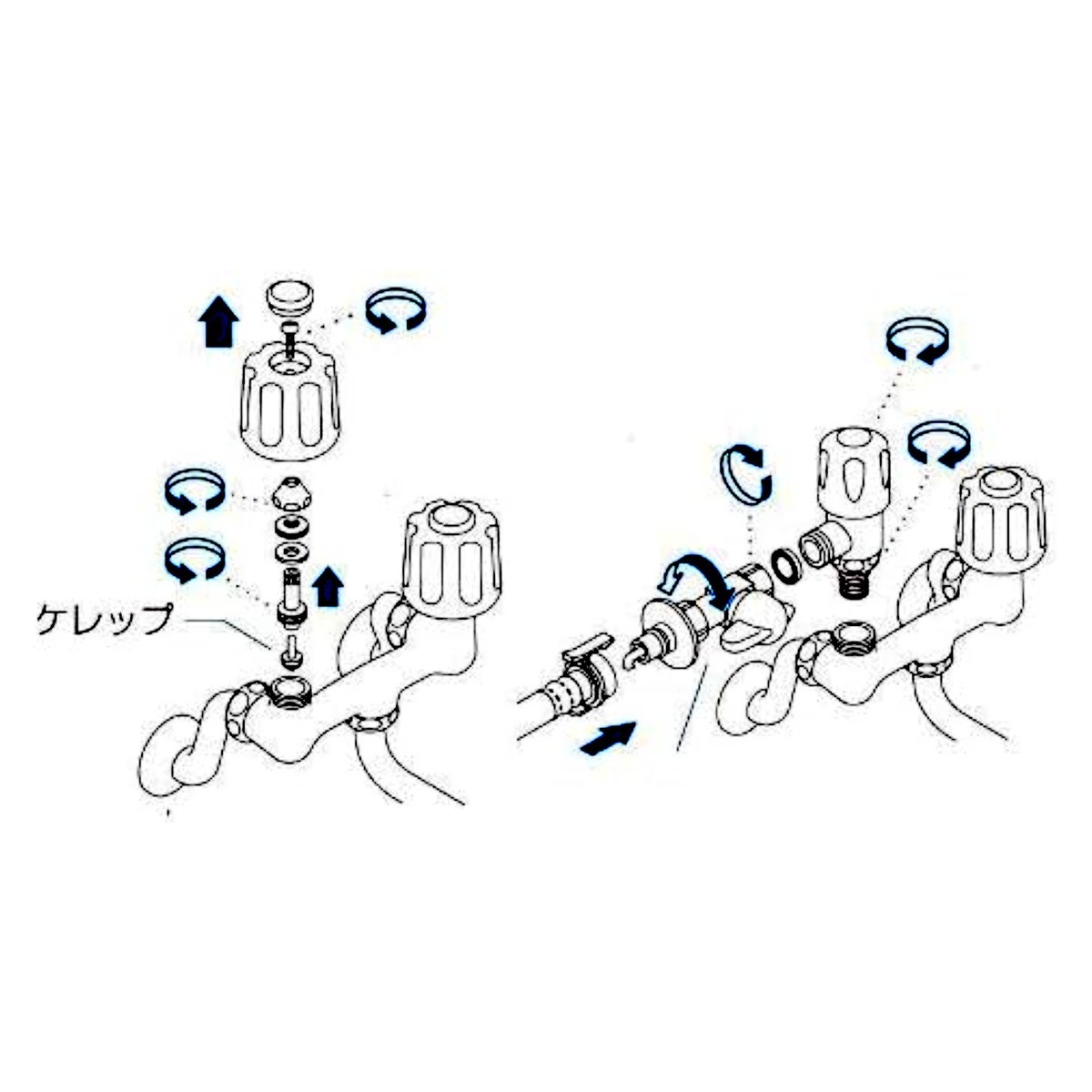 ケレップ