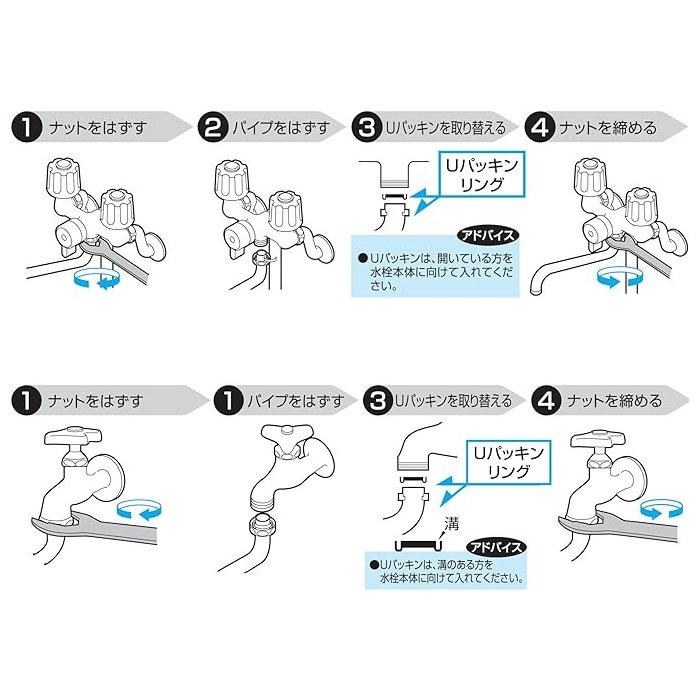 1 ナットをはずす

2 パイプをはずす

3 Uパッキンを取り替える

Uパッキン リング

アドバイス

●Uパッキンは、開いている方を水栓本体に向けて入れてください。

4 ナットを締める

1 ナットをはずす

1 パイプをはずす

3 Uパッキンを取り替える

Uパッキン リング

溝

アドバイス

●Uパッキンは、溝のある方を水栓本体に向けて入れてください。

4 ナットを締める