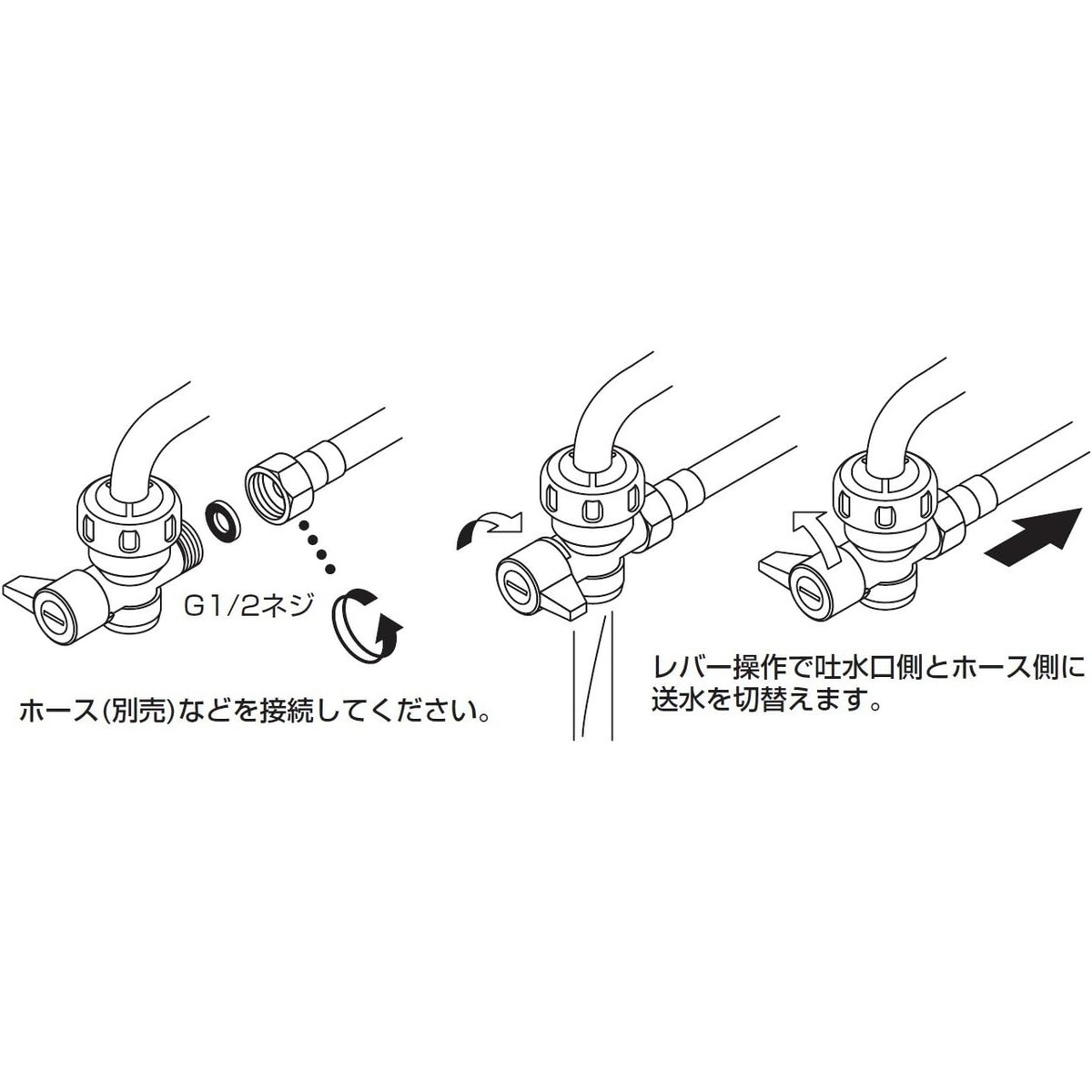 G1/2ネジ

ホース(別売)などを接続してください。

レバー操作で吐水口側とホース側に送水を切替えます。