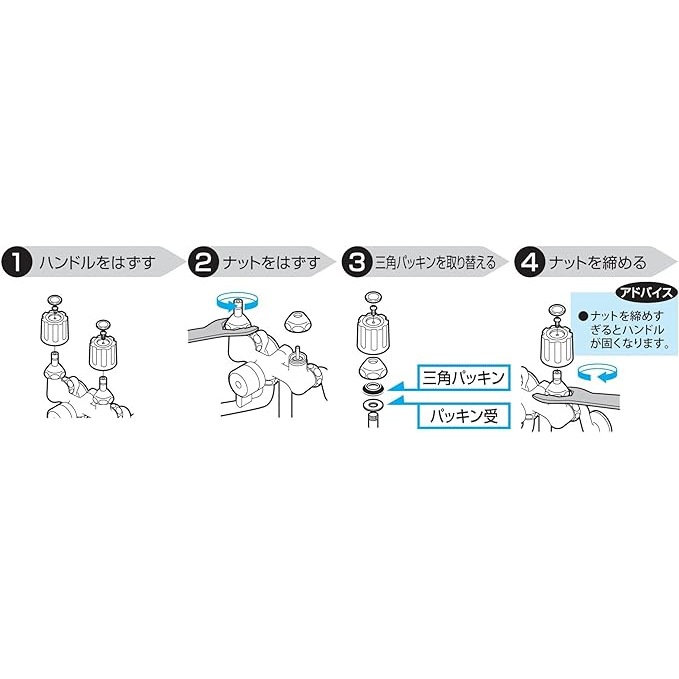 1 ハンドルをはずす

2 ナットをはずす

3 三角パッキンを取り替える

三角パッキン

パッキン受

4 ナットを締める

アドバイス

●ナットを締めすぎるとハンドルが固くなります。