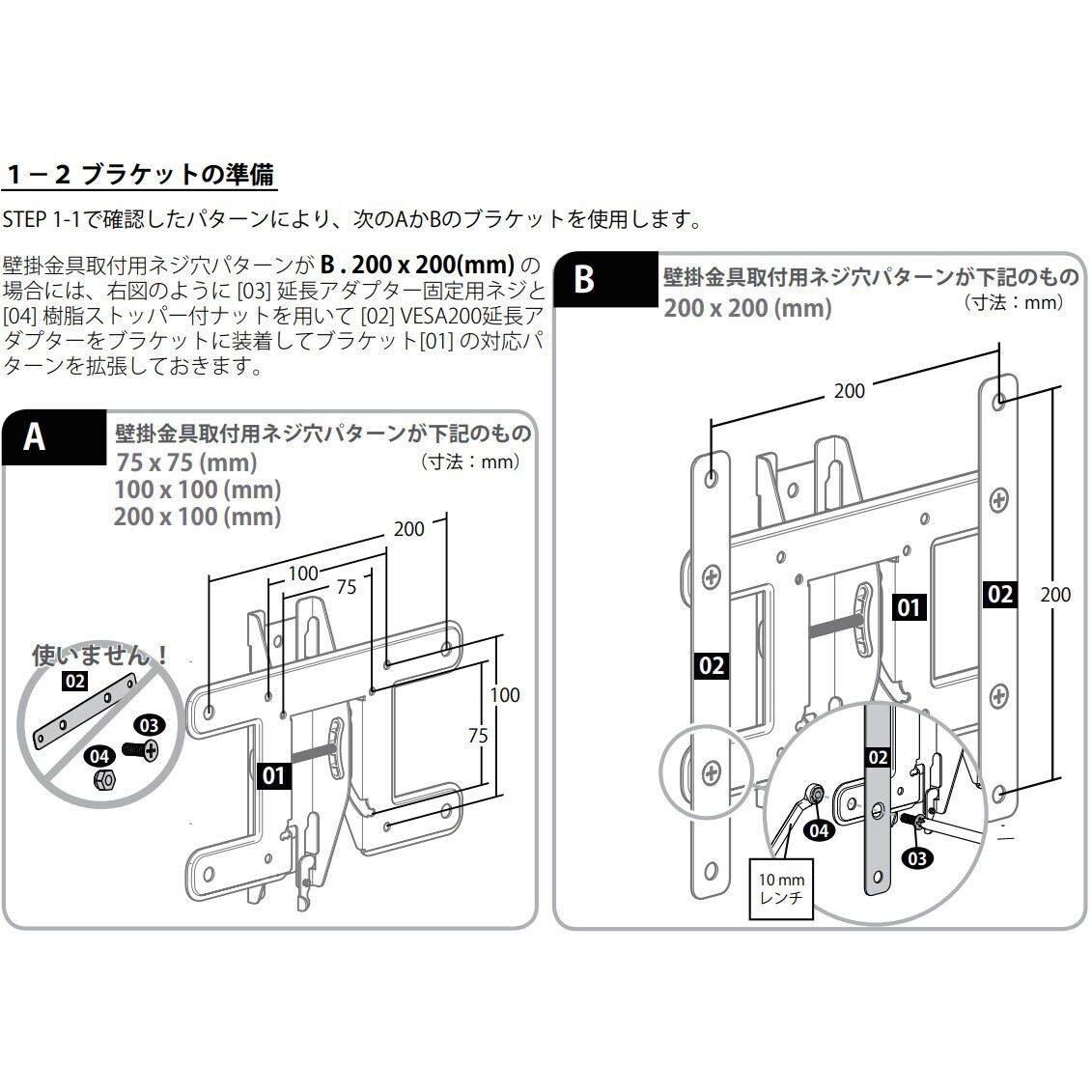 1－2 ブラケットの準備

STEP 1-1で確認したパターンにより、次のAかBのブラケットを使用します。

壁掛金具取付用ネジ穴パターンが B . 200 x 200(mm) の場合には、右図のように [03] 延長アダプター固定用ネジと [04] 樹脂ストッパー付ナットを用いて [02] VESA200延長アダプターをブラケットに装着してブラケット[01] の対応パターンを拡張しておきます。

A

壁掛金具取付用ネジ穴パターンが下記のもの
75 x 75 (mm)
100 x 100 (mm)
200 x 100 (mm)
（寸法：mm）

200
100
75
100
75
使いません！
02
03
04
01

B

壁掛金具取付用ネジ穴パターンが下記のもの
200 x 200 (mm)
（寸法：mm）

200
200
01
02
02
02
04
03
10 mm レンチ