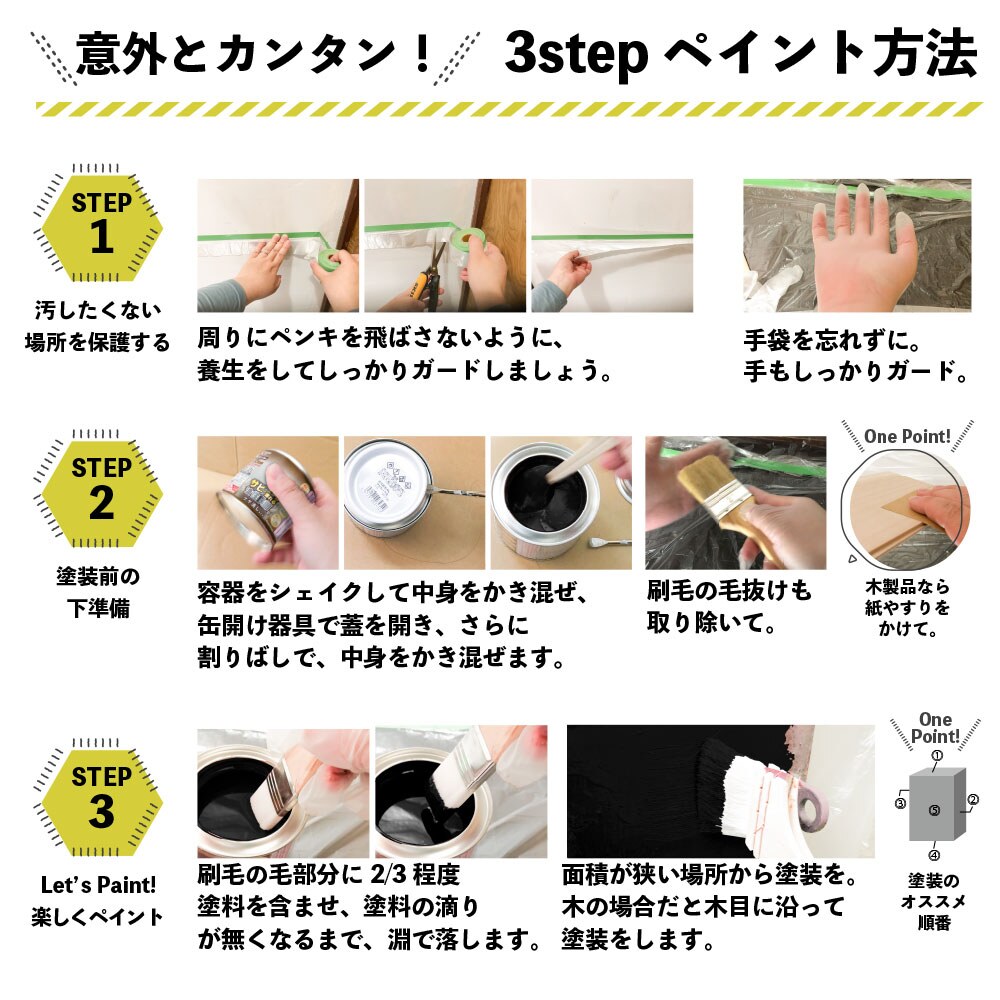 意外とカンタン！ 3step ペイント方法

STEP 1

汚したくない場所を保護する

周りにペンキを飛ばさないように、養生をしてしっかりガードしましょう。

手袋を忘れずに。手もしっかりガード。

STEP 2

塗装前の下準備

容器をシェイクして中身をかき混ぜ、缶開け器具で蓋を開き、さらに割りばしで、中身をかき混ぜます。

刷毛の毛抜けも取り除いて。

One Point!

木製品なら紙やすりをかけて。

STEP 3

Let's Paint! 楽しくペイント

刷毛の毛部分に 2/3 程度塗料を含ませ、塗料の滴りが無くなるまで、淵で落します。

面積が狭い場所から塗装を。木の場合だと木目に沿って塗装をします。

One Point!

①

②

③

④

⑤

塗装のオススメ順番