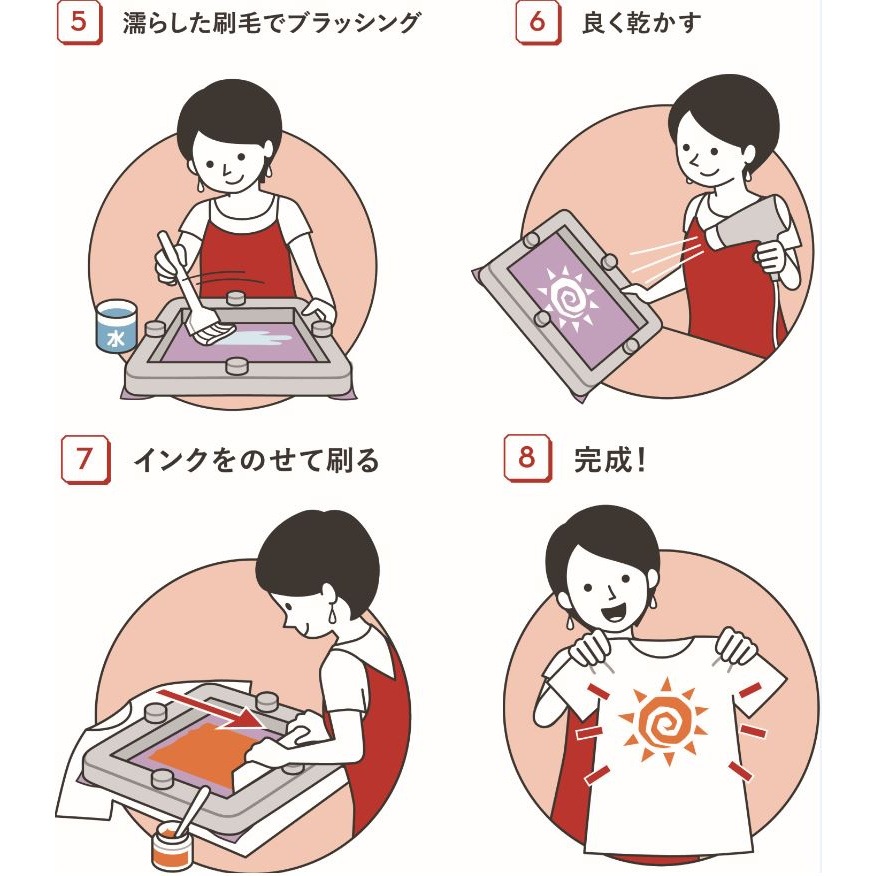 5 濡らした刷毛でブラッシング

水

6 良く乾かす

7 インクをのせて刷る

8 完成!