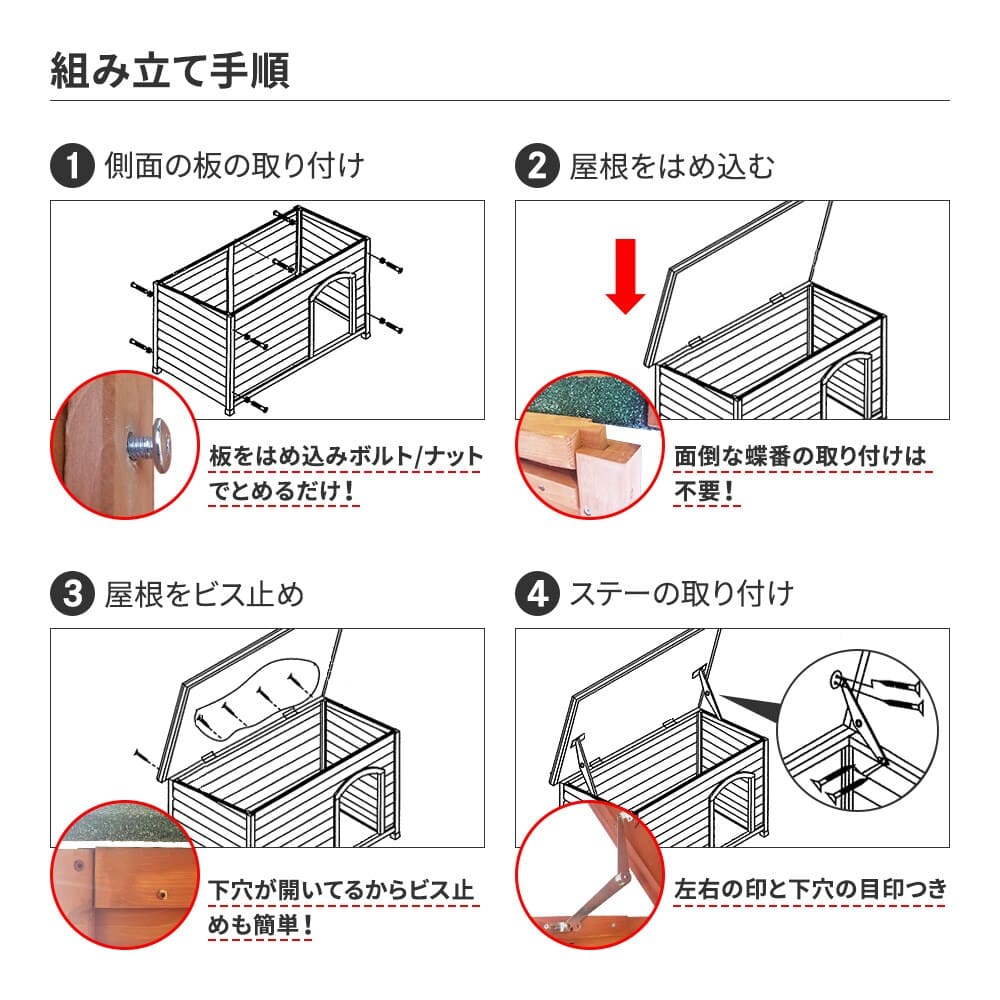 組み立て手順

1 側面の板の取り付け

板をはめ込みボルト/ナットでとめるだけ！

2 屋根をはめ込む

面倒な蝶番の取り付けは不要！

3 屋根をビス止め

下穴が開いてるからビス止めも簡単！

4 ステーの取り付け

左右の印と下穴の目印つき