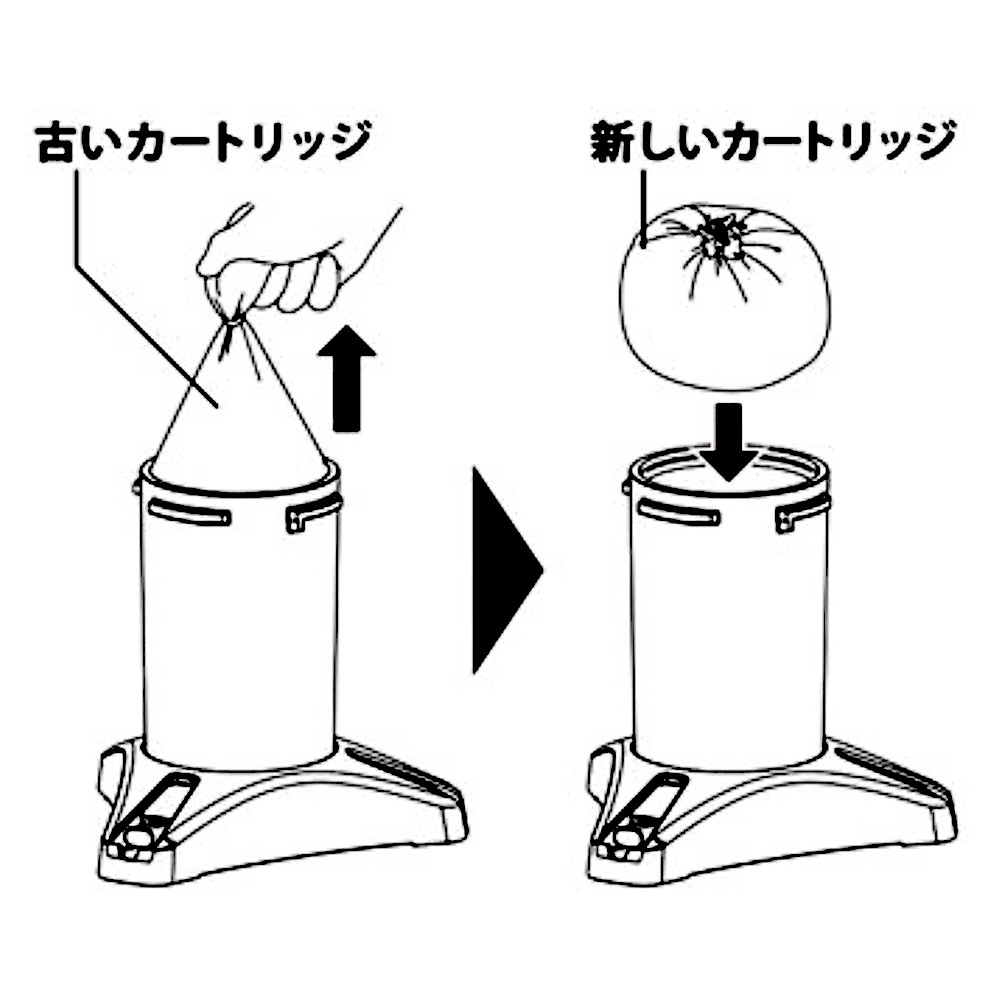 古いカートリッジ

新しいカートリッジ