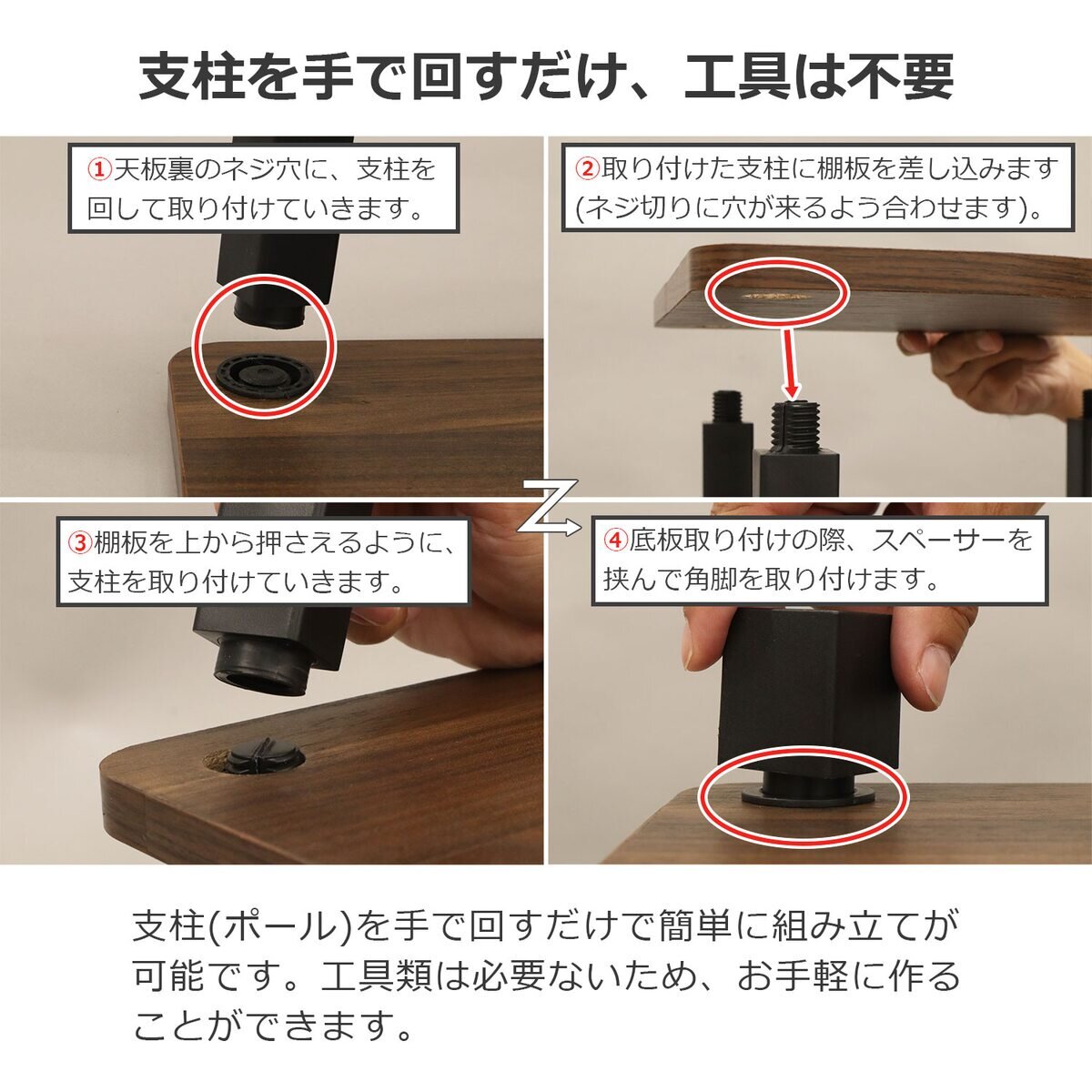 支柱を手で回すだけ、工具は不要

①天板裏のネジ穴に、支柱を回して取り付けていきます。

②取り付けた支柱に棚板を差し込みます(ネジ切りに穴が来るよう合わせます)。

③棚板を上から押さえるように、支柱を取り付けていきます。

④底板取り付けの際、スペーサーを挟んで角脚を取り付けます。

支柱(ポール)を手で回すだけで簡単に組み立てが可能です。工具類は必要ないため、お手軽に作ることができます。