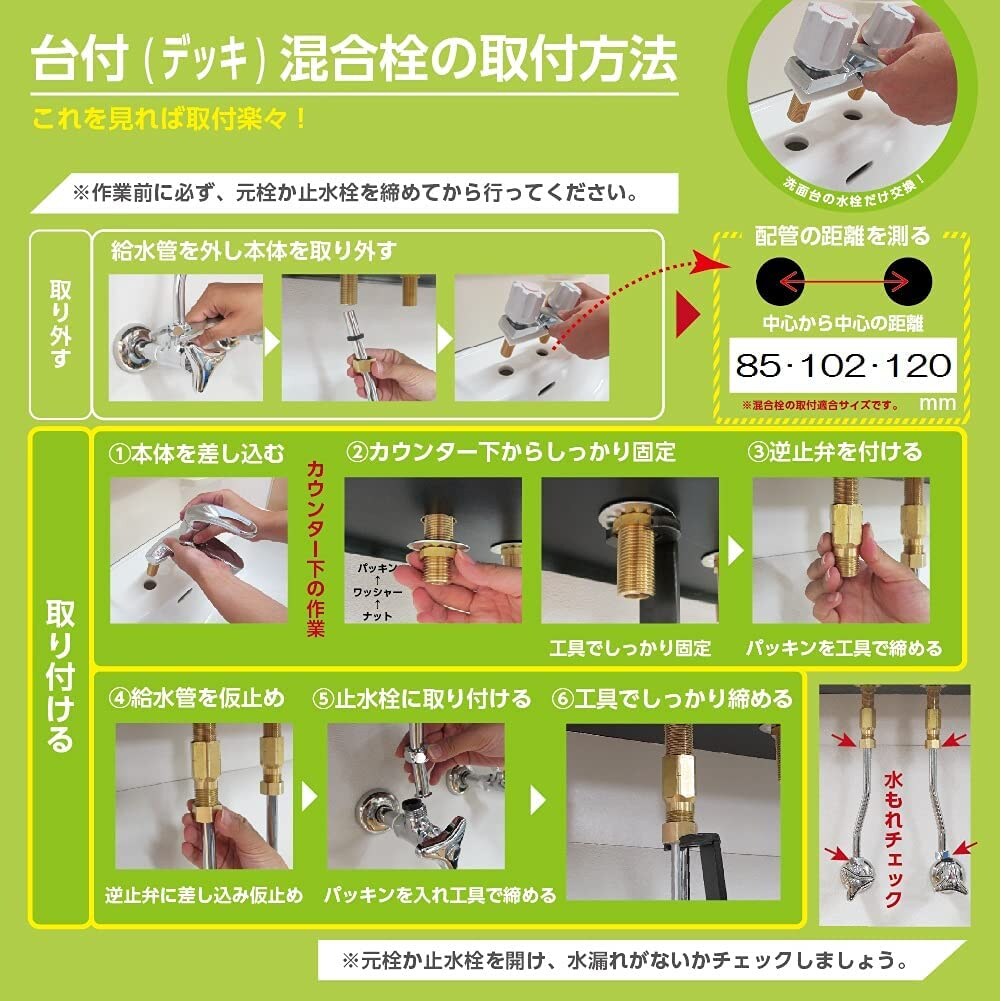 台付（デッキ）混合栓の取付方法

これを見れば取付楽々！

洗面台の水栓だけ交換！

※作業前に必ず、元栓か止水栓を締めてから行ってください。

取り外す

給水管を外し本体を取り外す

配管の距離を測る

中心から中心の距離

85・102・120

※混合栓の取付適合サイズです。 mm

取り付ける

①本体を差し込む

カウンター下の作業

②カウンター下からしっかり固定

パッキン
↑
ワッシャー
↑
ナット

工具でしっかり固定

③逆止弁を付ける

パッキンを工具で締める

④給水管を仮止め

逆止弁に差し込み仮止め

⑤止水栓に取り付ける

パッキンを入れ工具で締める

⑥工具でしっかり締める

水もれチェック

※元栓か止水栓を開け、水漏れがないかチェックしましょう。